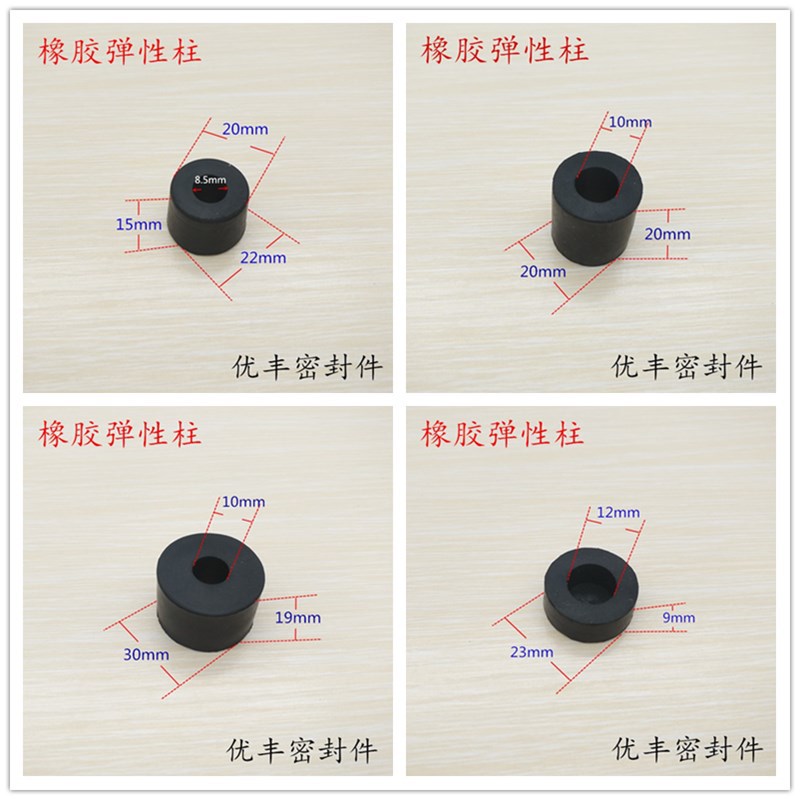 橡胶弹性柱

20mm

8.5mm

15mm

22mm

优丰密封件

橡胶弹性柱

10mm

20mm

20mm

优丰密封件

橡胶弹性柱

10mm

19mm

30mm

优丰密封件

橡胶弹性柱

12mm

9mm

23mm

优丰密封件