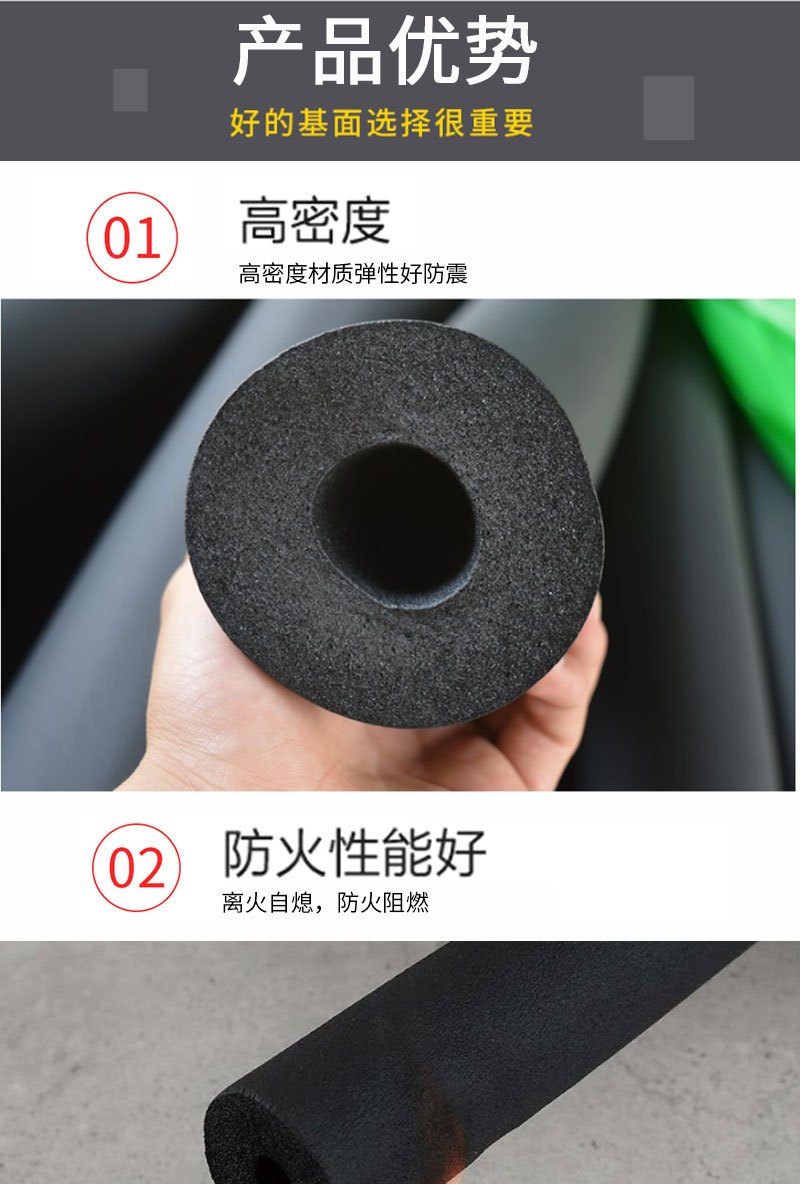 产品优势

好的基面选择很重要

01

高密度

高密度材质弹性好防震

02

防火性能好

离火自熄，防火阻燃