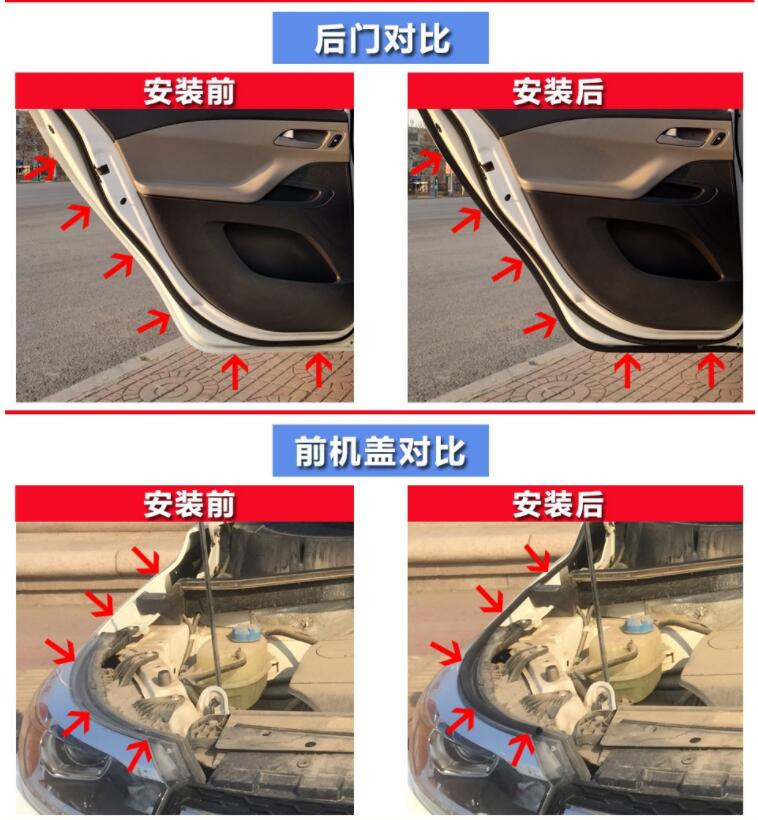 后门对比

安装前

安装后

前机盖对比

安装前

安装后