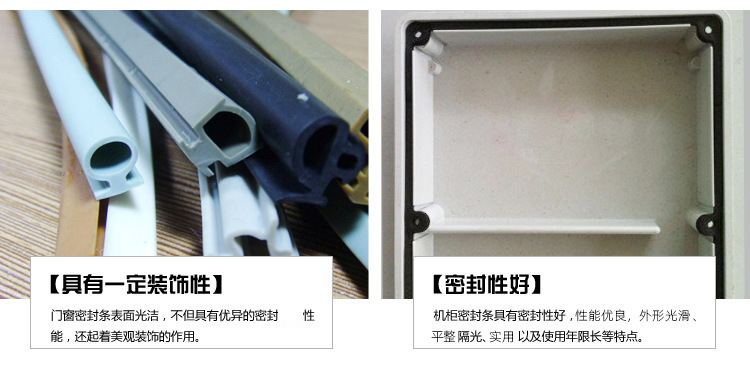 【具有一定装饰性】

门窗密封条表面光洁，不但具有优异的密封 性能，还起着美观装饰的作用。

【密封性好】

机柜密封条具有密封性好，性能优良，外形光滑、平整 隔光、实用 以及使用年限长等特点。