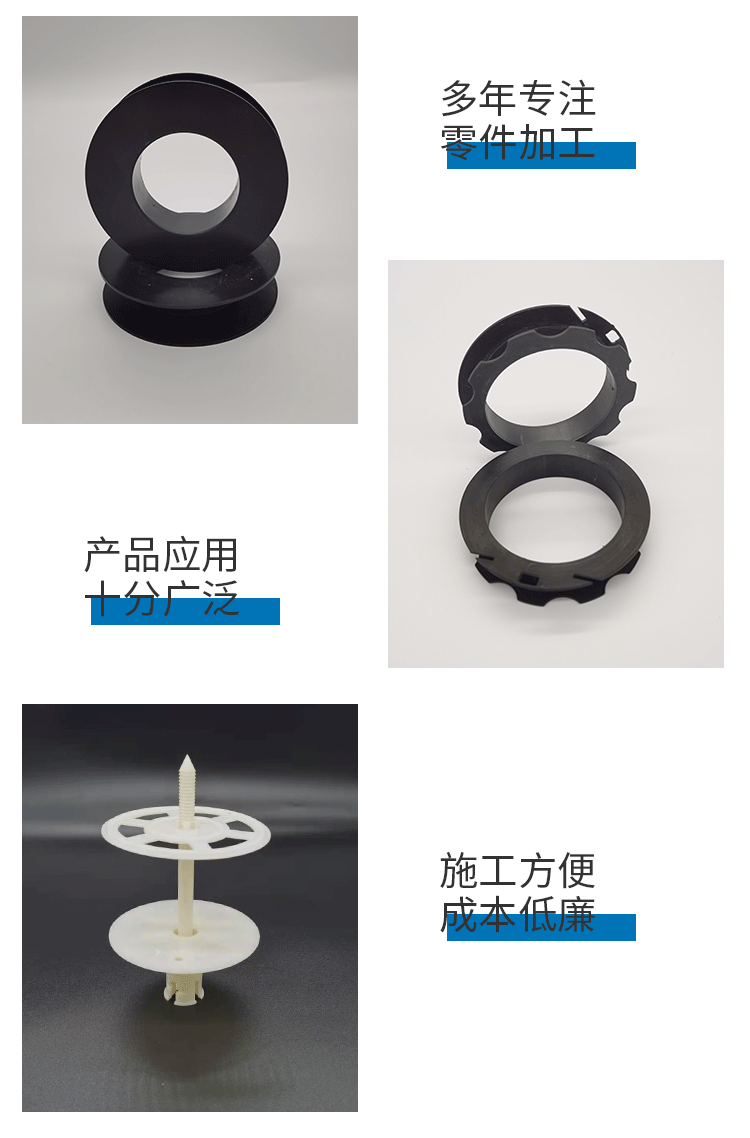 多年专注
零件加工

产品应用
十分广泛

施工方便
成本低廉