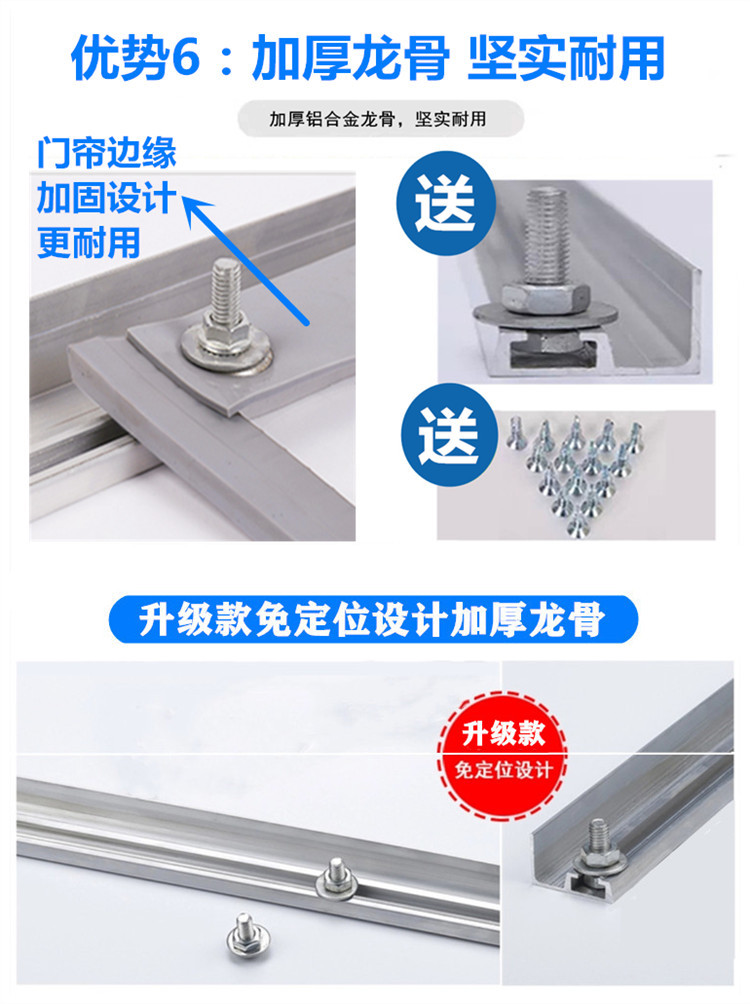 优势6：加厚龙骨 坚实耐用

加厚铝合金龙骨，坚实耐用

门帘边缘
加固设计
更耐用

送

送

升级款免定位设计加厚龙骨

升级款
免定位设计