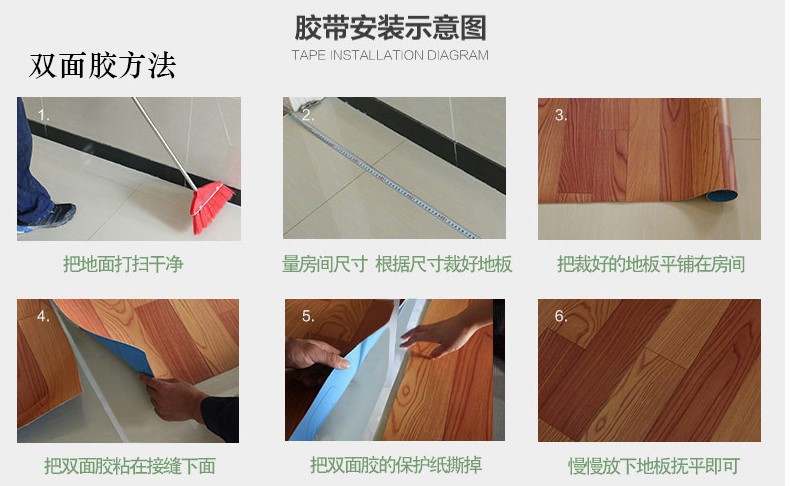 胶带安装示意图
TAPE INSTALLATION DIAGRAM

双面胶方法

1.
把地面打扫干净

2.
量房间尺寸 根据尺寸裁好地板

3.
把裁好的地板平铺在房间

4.
把双面胶粘在接缝下面

5.
把双面胶的保护纸撕掉

6.
慢慢放下地板抚平即可