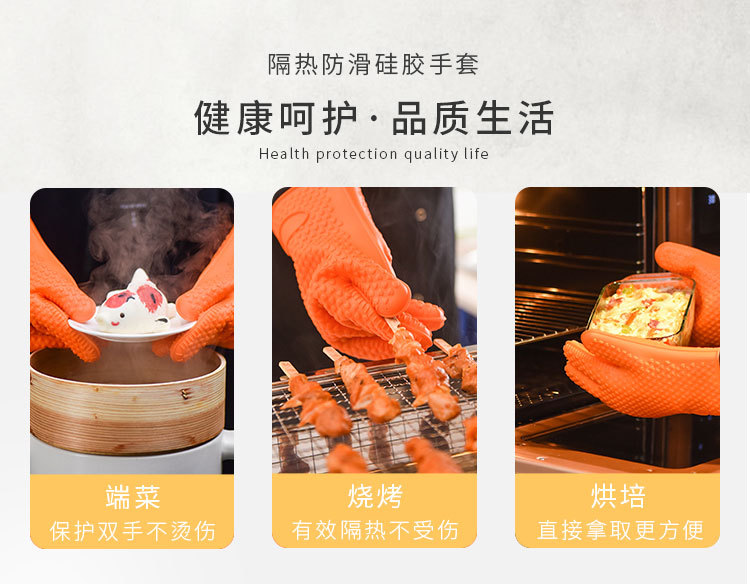 隔热防滑硅胶手套

健康呵护·品质生活

Health protection quality life

端菜
保护双手不烫伤

烧烤
有效隔热不受伤

烘培
直接拿取更方便