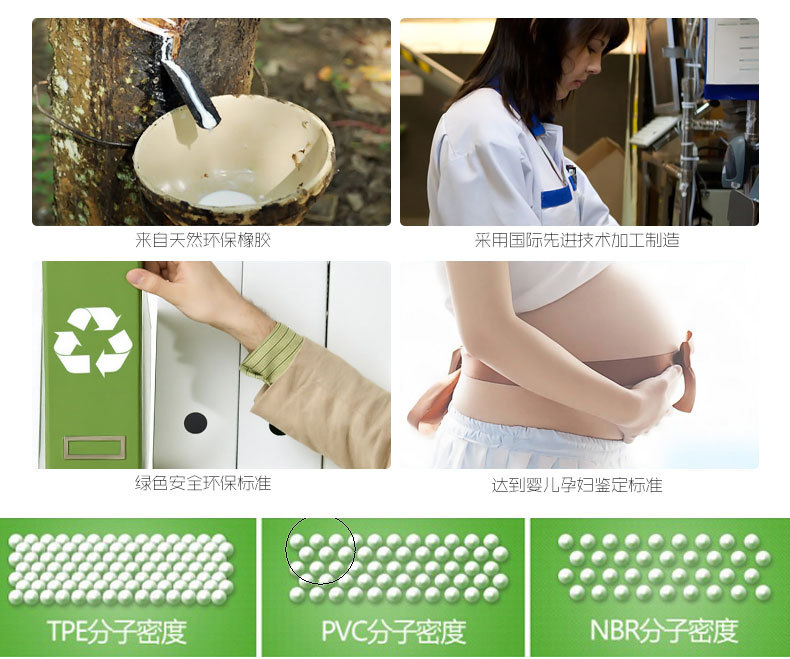 来自天然环保橡胶

采用国际先进技术加工制造

绿色安全环保标准

达到婴儿孕妇鉴定标准

TPE分子密度

PVC分子密度

NBR分子密度