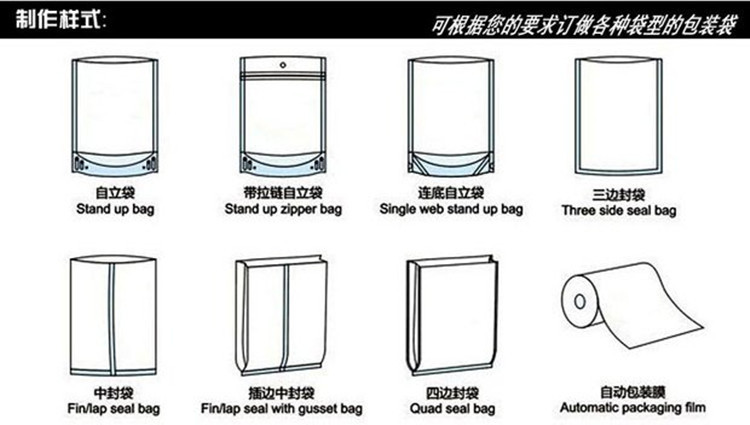 制作样式:

可根据您的要求订做各种袋型的包装袋

自立袋
Stand up bag

带拉链自立袋
Stand up zipper bag

连底自立袋
Single web stand up bag

三边封袋
Three side seal bag

中封袋
Fin/lap seal bag

插边中封袋
Fin/lap seal with gusset bag

四边封袋
Quad seal bag

自动包装膜
Automatic packaging film