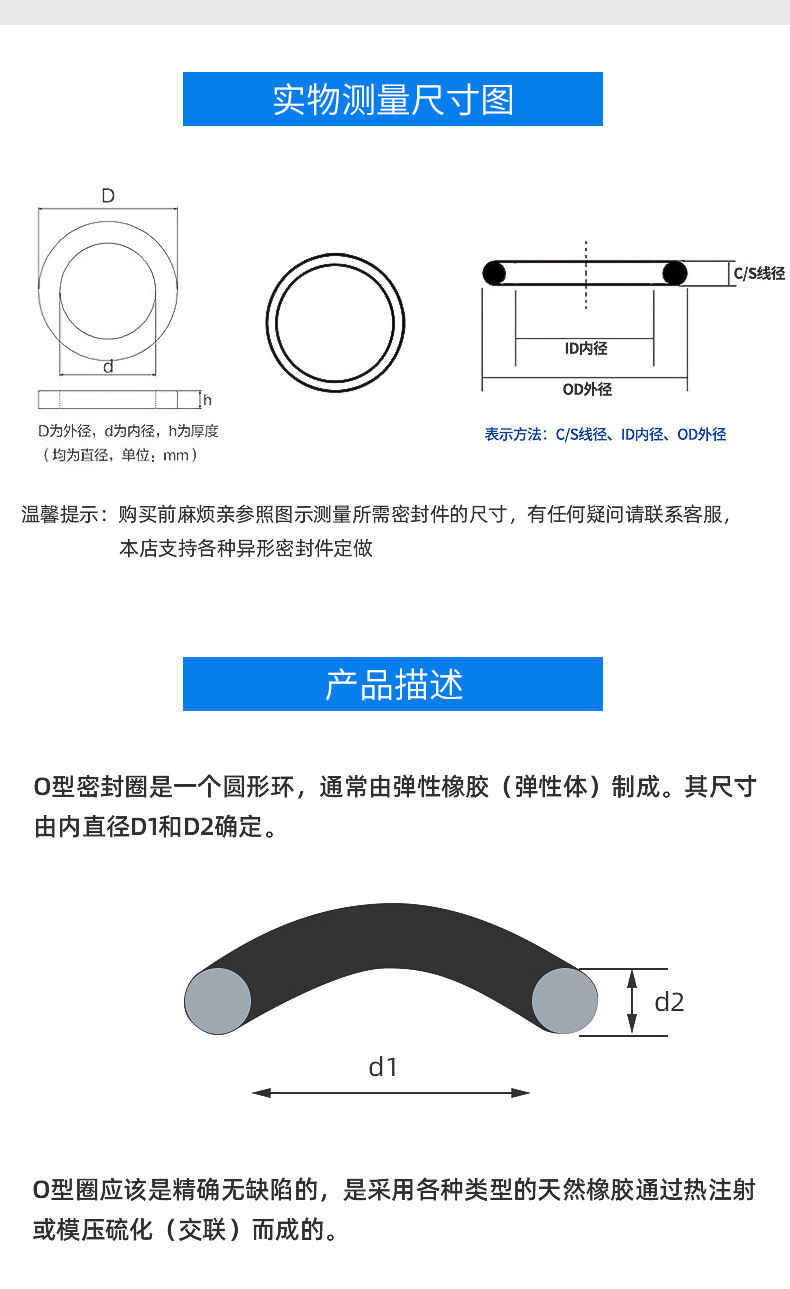 实物测量尺寸图

D

d

h

D为外径，d为内径，h为厚度
（均为直径，单位：mm）

C/S线径

ID内径

OD外径

表示方法：C/S线径、ID内径、OD外径

温馨提示：购买前麻烦亲参照图示测量所需密封件的尺寸，有任何疑问请联系客服，本店支持各种异形密封件定做

产品描述

O型密封圈是一个圆形环，通常由弹性橡胶（弹性体）制成。其尺寸由内直径D1和D2确定。

d2

d1

O型圈应该是精确无缺陷的，是采用各种类型的天然橡胶通过热注射或模压硫化（交联）而成的。