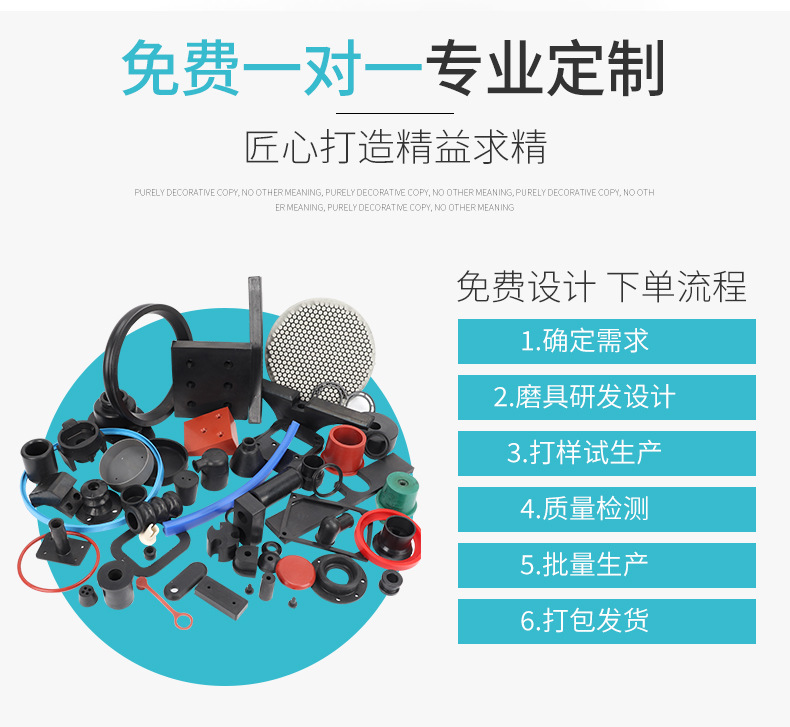 免费一对一专业定制

匠心打造精益求精

PURELY DECORATIVE COPY, NO OTHER MEANING, PURELY DECORATIVE COPY, NO OTHER MEANING, PURELY DECORATIVE COPY, NO OTHER MEANING, PURELY DECORATIVE COPY, NO OTHER MEANING

免费设计 下单流程

1.确定需求

2.磨具研发设计

3.打样试生产

4.质量检测

5.批量生产

6.打包发货