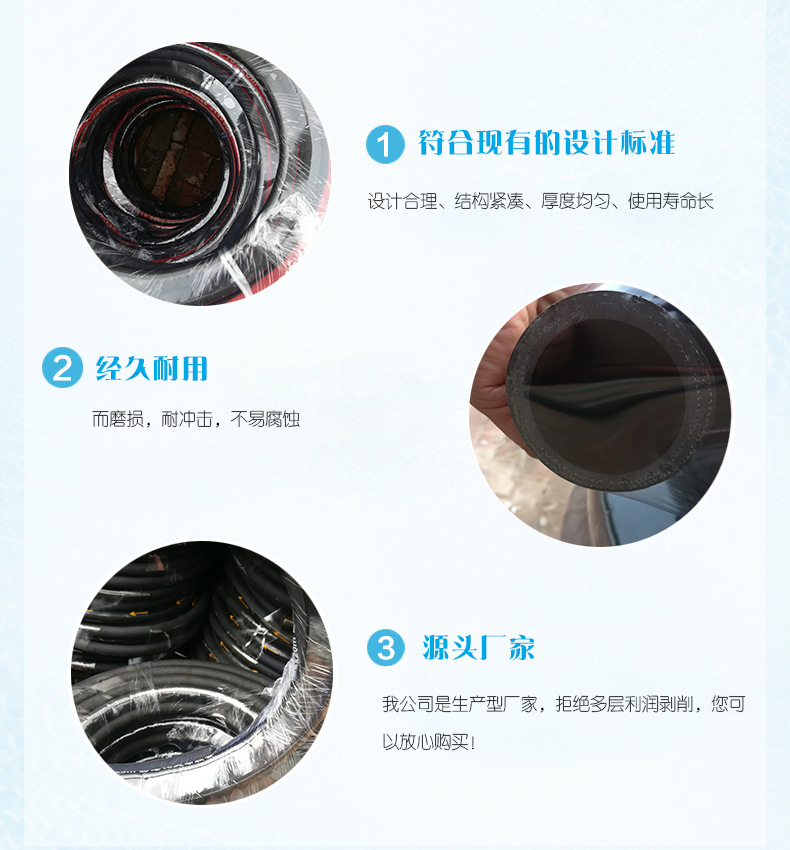 1 符合现有的设计标准

设计合理、结构紧凑、厚度均匀、使用寿命长

2 经久耐用

而磨损，耐冲击，不易腐蚀

3 源头厂家

我公司是生产型厂家，拒绝多层利润剥削，您可以放心购买！