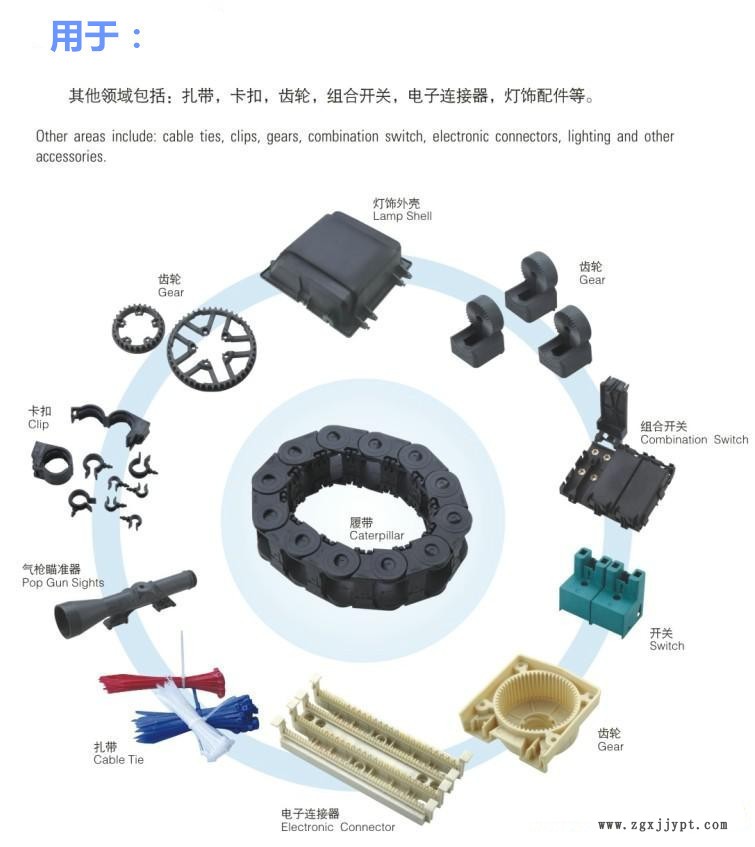 用于：

其他领域包括：扎带，卡扣，齿轮，组合开关，电子连接器，灯饰配件等。

Other areas include: cable ties, clips, gears, combination switch, electronic connectors, lighting and other accessories.

灯饰外壳
Lamp Shell

齿轮
Gear

齿轮
Gear

卡扣
Clip

组合开关
Combination Switch

履带
Caterpillar

气枪瞄准器
Pop Gun Sights

开关
Switch

扎带
Cable Tie

齿轮
Gear

电子连接器
Electronic Connector

www.zgxjjypt.com