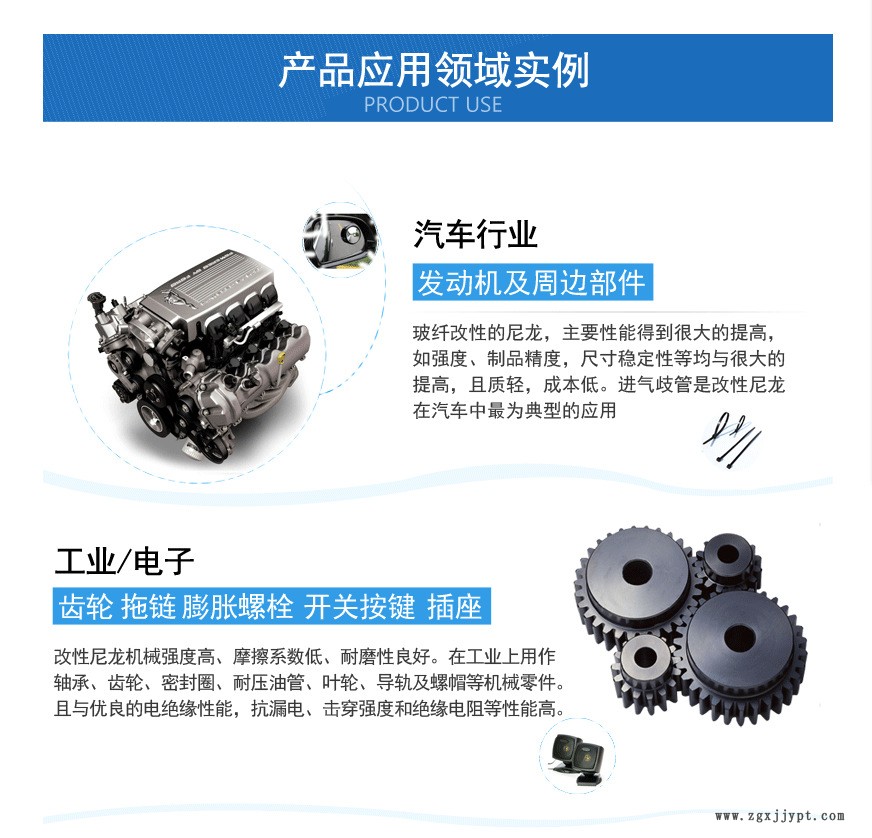 产品应用领域实例
PRODUCT USE

汽车行业
发动机及周边部件
玻纤改性的尼龙，主要性能得到很大的提高，如强度、制品精度，尺寸稳定性等均与很大的提高，且质轻，成本低。进气歧管是改性尼龙在汽车中最为典型的应用

工业/电子
齿轮 拖链 膨胀螺栓 开关按键 插座
改性尼龙机械强度高、摩擦系数低、耐磨性良好。在工业上用作轴承、齿轮、密封圈、耐压油管、叶轮、导轨及螺帽等机械零件。且与优良的电绝缘性能，抗漏电、击穿强度和绝缘电阻等性能高。

www.zgxjjypt.com