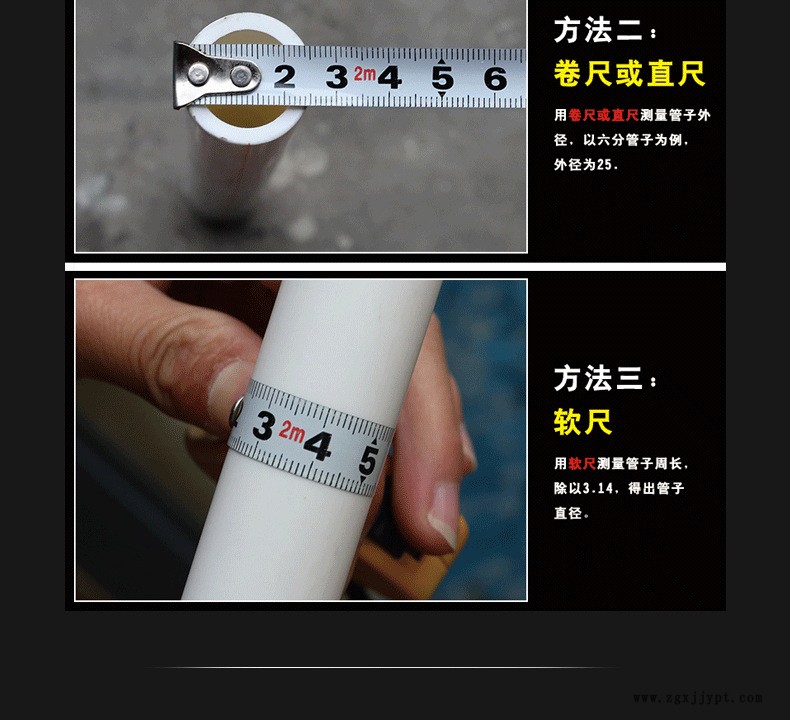 2 3 2m 4 5 6

方法二：

卷尺或直尺

用卷尺或直尺测量管子外径，以六分管子为例，外径为25.

3 2m 4 5

方法三：

软尺

用软尺测量管子周长，除以3.14，得出管子直径。

www.zgxjjypt.com