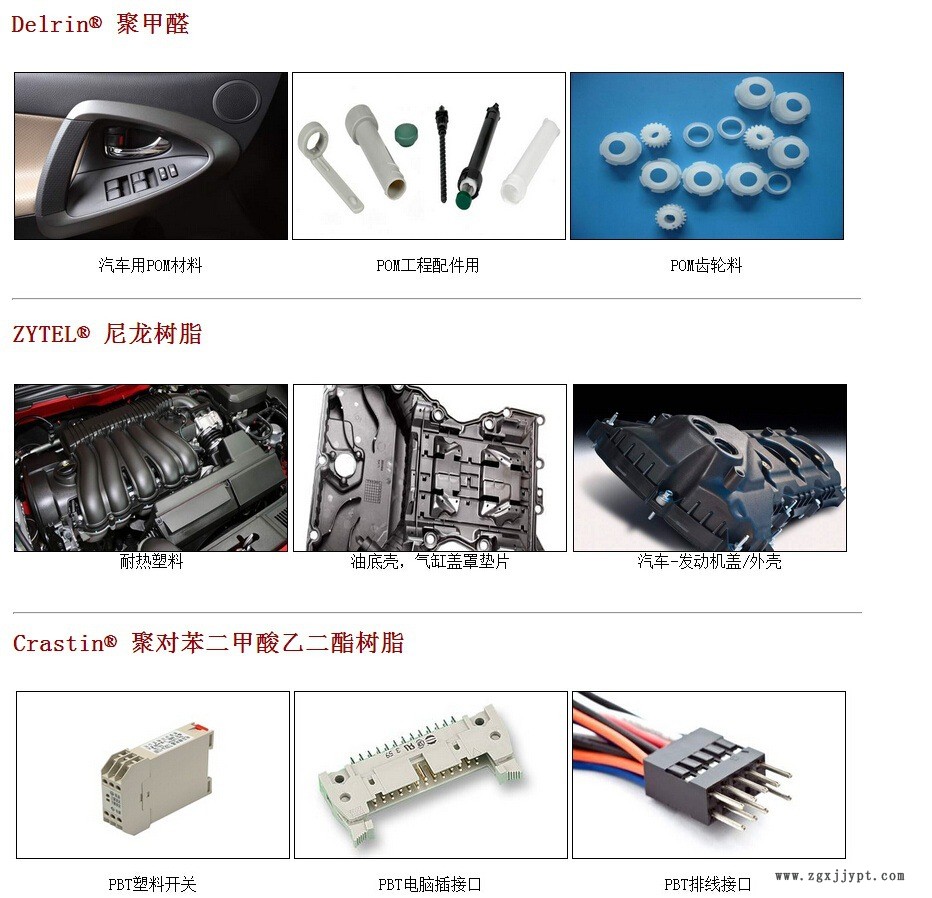 Delrin® 聚甲醛

汽车用POM材料

POM工程配件用

POM齿轮料

ZYTEL® 尼龙树脂

耐热塑料

油底壳，气缸盖罩垫片

汽车-发动机盖/外壳

Crastin® 聚对苯二甲酸乙二酯树脂

PBT塑料开关

PBT电脑插接口

PBT排线接口

www.zgxjjypt.com