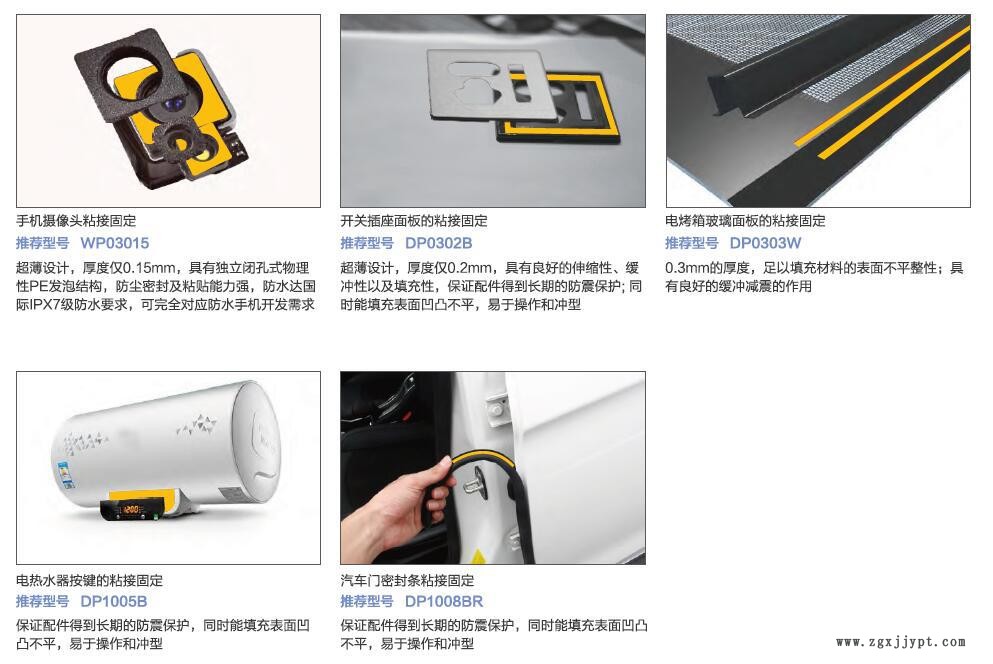 手机摄像头粘接固定
推荐型号 WP03015
超薄设计，厚度仅0.15mm，具有独立闭孔式物理性PE发泡结构，防尘密封及粘贴能力强，防水达国际IPX7级防水要求，可完全对应防水手机开发需求

开关插座面板的粘接固定
推荐型号 DP0302B
超薄设计，厚度仅0.2mm，具有良好的伸缩性、缓冲性以及填充性，保证配件得到长期的防震保护；同时能填充表面凹凸不平，易于操作和冲型

电烤箱玻璃面板的粘接固定
推荐型号 DP0303W
0.3mm的厚度，足以填充材料的表面不平整性；具有良好的缓冲减震的作用

电热水器按键的粘接固定
推荐型号 DP1005B
保证配件得到长期的防震保护，同时能填充表面凹凸不平，易于操作和冲型

汽车门密封条粘接固定
推荐型号 DP1008BR
保证配件得到长期的防震保护，同时能填充表面凹凸不平，易于操作和冲型

www.zgxjjypt.com