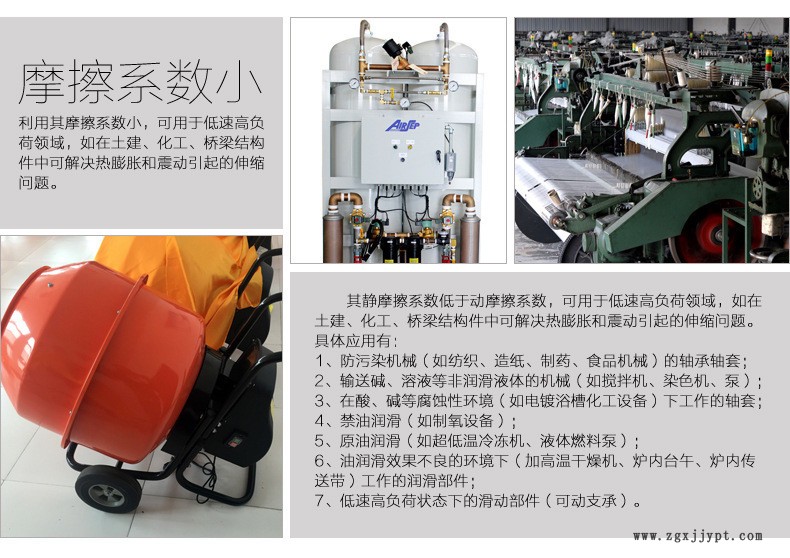 摩擦系数小

利用其摩擦系数小，可用于低速高负荷领域，如在土建、化工、桥梁结构件中可解决热膨胀和震动引起的伸缩问题。

AirSep

其静摩擦系数低于动摩擦系数，可用于低速高负荷领域，如在土建、化工、桥梁结构件中可解决热膨胀和震动引起的伸缩问题。
具体应用有：
1、防污染机械（如纺织、造纸、制药、食品机械）的轴承轴套；
2、输送碱、溶液等非润滑液体的机械（如搅拌机、染色机、泵）；
3、在酸、碱等腐蚀性环境（如电镀浴槽化工设备）下工作的轴套；
4、禁油润滑（如制氧设备）；
5、原油润滑（如超低温冷冻机、液体燃料泵）；
6、油润滑效果不良的环境下（加高温干燥机、炉内台午、炉内传送带）工作的润滑部件；
7、低速高负荷状态下的滑动部件（可动支承）。

www.zgxjjypt.com