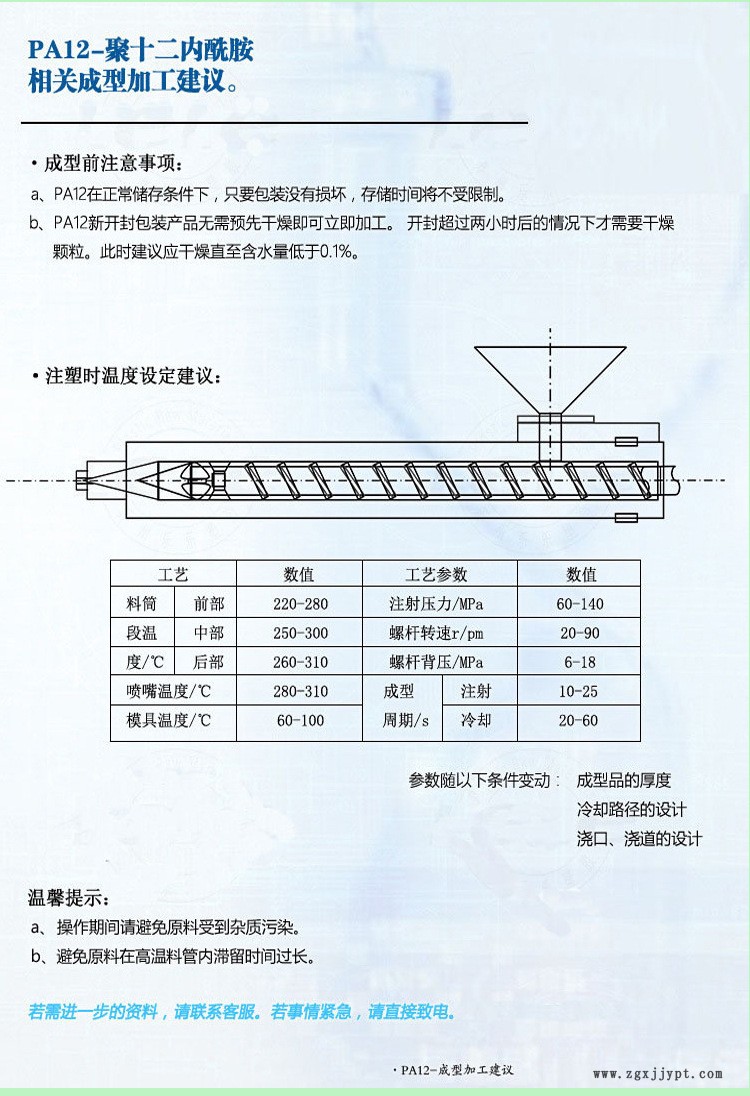 PA12-聚十二内酰胺
相关成型加工建议。

· 成型前注意事项：
a、PA12在正常储存条件下，只要包装没有损坏，存储时间将不受限制。
b、PA12新开封包装产品无需预先干燥即可立即加工。 开封超过两小时后的情况下才需要干燥颗粒。此时建议应干燥直至含水量低于0.1%。

· 注塑时温度设定建议：

| 工艺 | | 数值 | 工艺参数 | | 数值 |
|---|---|---|---|---|---|
| 料筒 | 前部 | 220-280 | 注射压力/MPa | | 60-140 |
| 段温 | 中部 | 250-300 | 螺杆转速r/pm | | 20-90 |
| 度/℃ | 后部 | 260-310 | 螺杆背压/MPa | | 6-18 |
| 喷嘴温度/℃ | | 280-310 | 成型 | 注射 | 10-25 |
| 模具温度/℃ | | 60-100 | 周期/s | 冷却 | 20-60 |

参数随以下条件变动： 成型品的厚度
冷却路径的设计
浇口、浇道的设计

温馨提示：
a、操作期间请避免原料受到杂质污染。
b、避免原料在高温料管内滞留时间过长。

若需进一步的资料，请联系客服。若事情紧急，请直接致电。

· PA12-成型加工建议

www.zgxjjypt.com