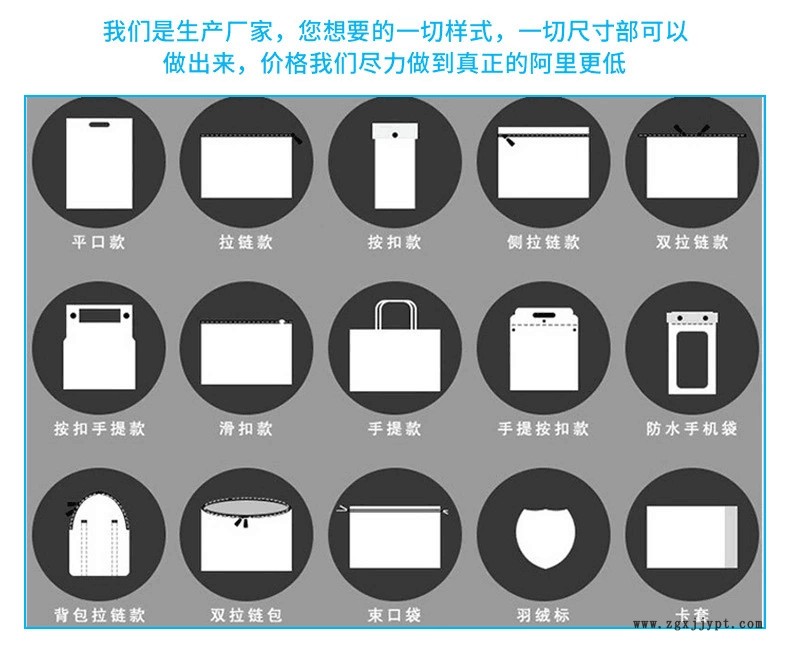 我们是生产厂家，您想要的一切样式，一切尺寸部可以做出来，价格我们尽力做到真正的阿里更低

平口款
拉链款
按扣款
侧拉链款
双拉链款

按扣手提款
滑扣款
手提款
手提按扣款
防水手机袋

背包拉链款
双拉链包
束口袋
羽绒标
卡套

www.zgxjjypt.com