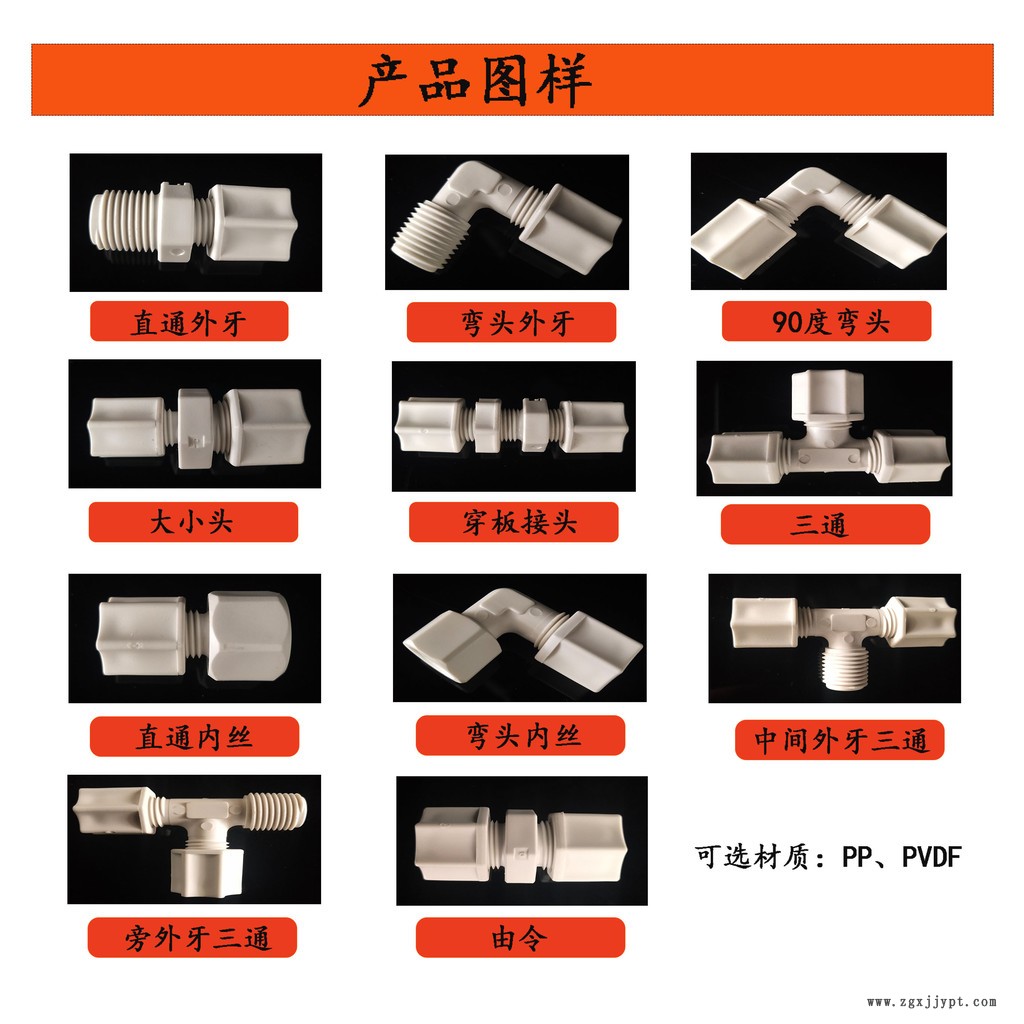 产品图样

直通外牙

弯头外牙

90度弯头

大小头

穿板接头

三通

直通内丝

弯头内丝

中间外牙三通

旁外牙三通

由令

可选材质：PP、PVDF

www.zgxjjypt.com