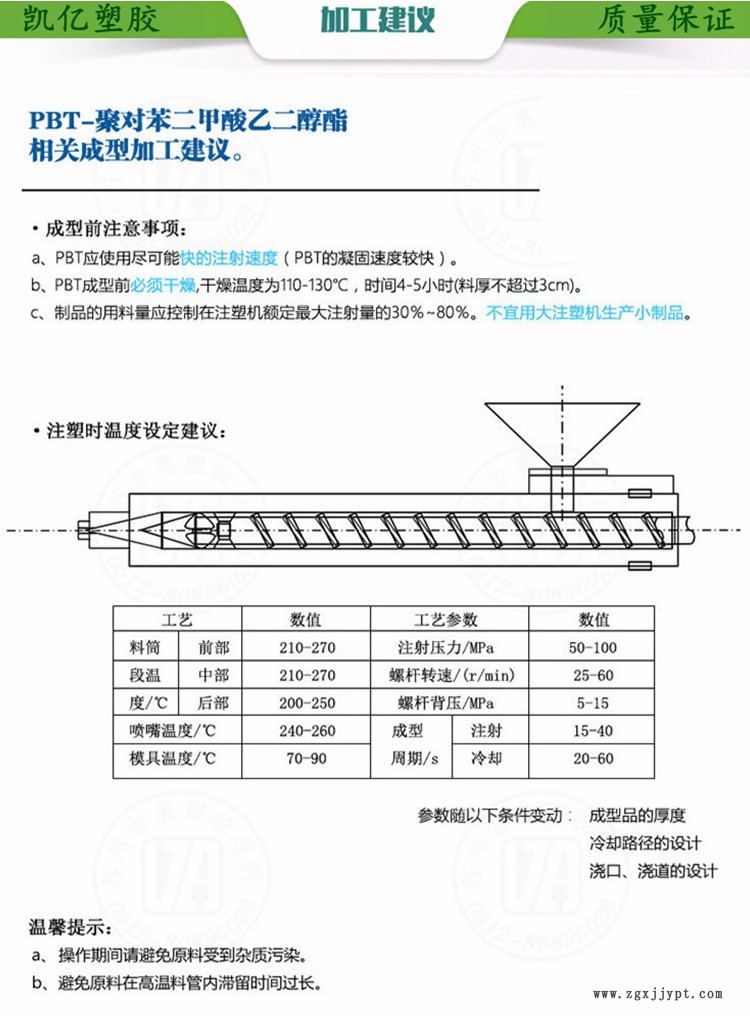 凯亿塑胶 加工建议 质量保证

PBT-聚对苯二甲酸乙二醇酯
相关成型加工建议。

• 成型前注意事项：

a、PBT应使用尽可能快的注射速度（PBT的凝固速度较快）。

b、PBT成型前必须干燥,干燥温度为110-130℃，时间4-5小时(料厚不超过3cm)。

c、制品的用料量应控制在注塑机额定最大注射量的30%~80%。不宜用大注塑机生产小制品。

• 注塑时温度设定建议：

| 工艺 | | 数值 | 工艺参数 | | 数值 |
|---|---|---|---|---|---|
| 料筒 | 前部 | 210-270 | 注射压力/MPa | | 50-100 |
| 段温 | 中部 | 210-270 | 螺杆转速/(r/min) | | 25-60 |
| 度/℃ | 后部 | 200-250 | 螺杆背压/MPa | | 5-15 |
| 喷嘴温度/℃ | | 240-260 | 成型 | 注射 | 15-40 |
| 模具温度/℃ | | 70-90 | 周期/s | 冷却 | 20-60 |

参数随以下条件变动： 成型品的厚度
冷却路径的设计
浇口、浇道的设计

温馨提示：

a、操作期间请避免原料受到杂质污染。

b、避免原料在高温料管内滞留时间过长。

www.zgxjjypt.com