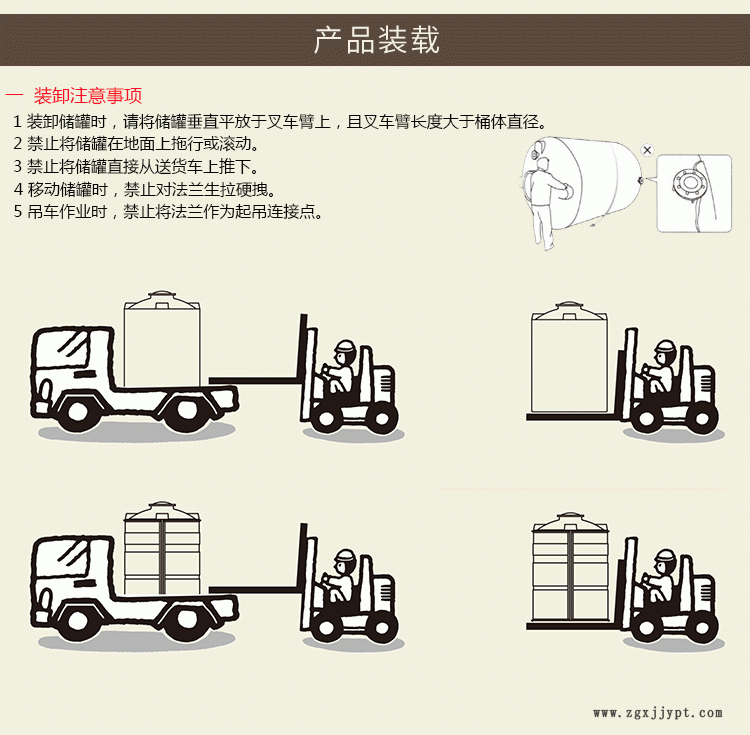 产品装载

一 装卸注意事项

1 装卸储罐时，请将储罐垂直平放于叉车臂上，且叉车臂长度大于桶体直径。
2 禁止将储罐在地面上拖行或滚动。
3 禁止将储罐直接从送货车上推下。
4 移动储罐时，禁止对法兰生拉硬拽。
5 吊车作业时，禁止将法兰作为起吊连接点。

www.zgxjjypt.com