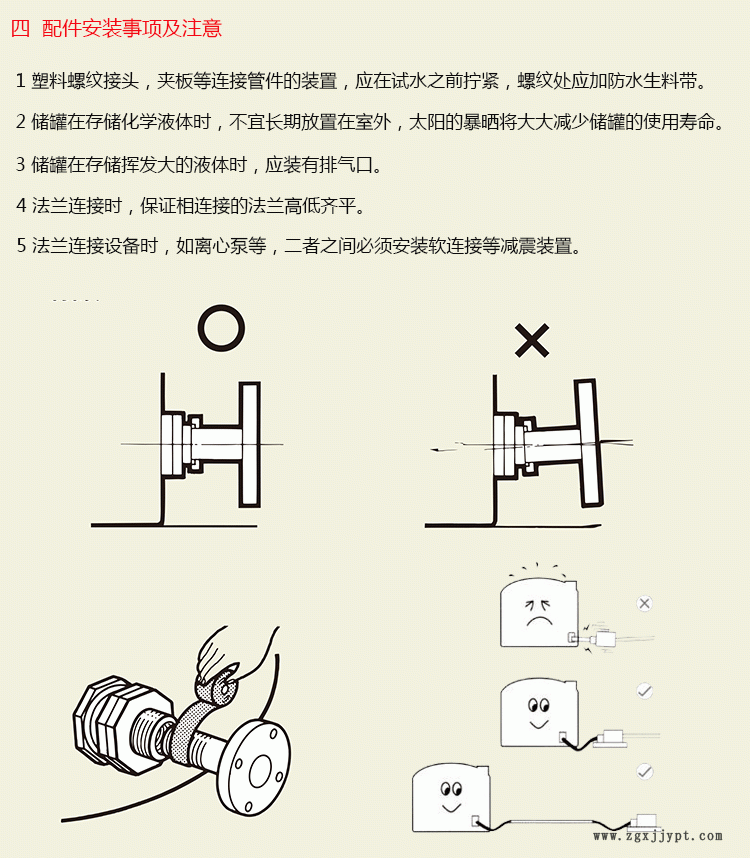 四 配件安装事项及注意

1 塑料螺纹接头，夹板等连接管件的装置，应在试水之前拧紧，螺纹处应加防水生料带。

2 储罐在存储化学液体时，不宜长期放置在室外，太阳的暴晒将大大减少储罐的使用寿命。

3 储罐在存储挥发大的液体时，应装有排气口。

4 法兰连接时，保证相连接的法兰高低齐平。

5 法兰连接设备时，如离心泵等，二者之间必须安装软连接等减震装置。

www.zgxjjypt.com