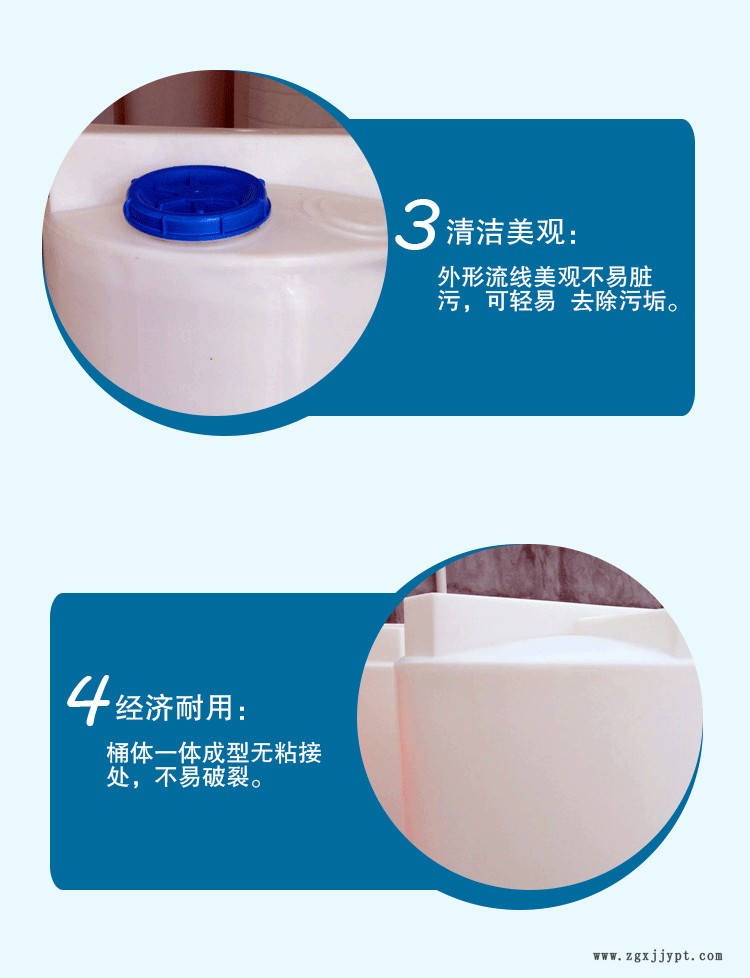 3 清洁美观：

外形流线美观不易脏污，可轻易 去除污垢。

4 经济耐用：

桶体一体成型无粘接处，不易破裂。

www.zgxjjypt.com