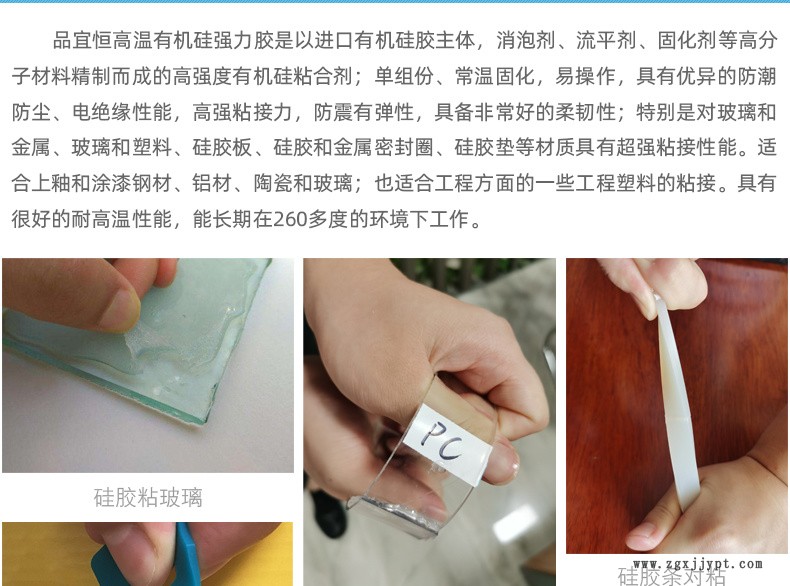 品宜恒高温有机硅强力胶是以进口有机硅胶主体，消泡剂、流平剂、固化剂等高分子材料精制而成的高强度有机硅粘合剂；单组份、常温固化，易操作，具有优异的防潮防尘、电绝缘性能，高强粘接力，防震有弹性，具备非常好的柔韧性；特别是对玻璃和金属、玻璃和塑料、硅胶板、硅胶和金属密封圈、硅胶垫等材质具有超强粘接性能。适合上釉和涂漆钢材、铝材、陶瓷和玻璃；也适合工程方面的一些工程塑料的粘接。具有很好的耐高温性能，能长期在260多度的环境下工作。

硅胶粘玻璃

PC

www.zgxjjypt.com

硅胶条对粘