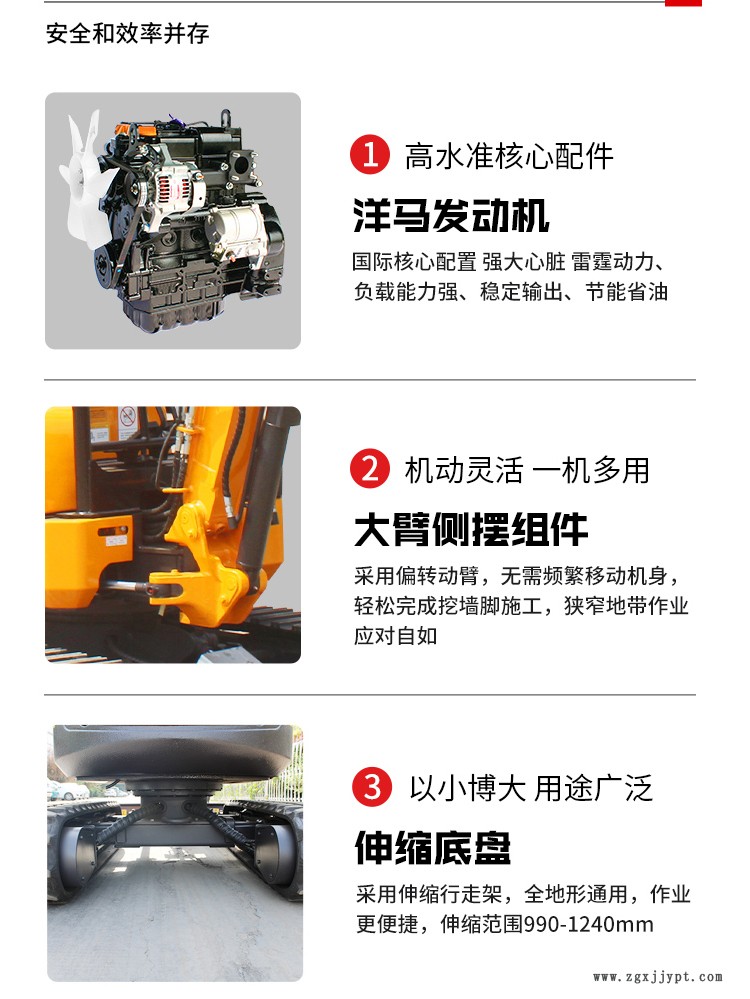 安全和效率并存

1 高水准核心配件

洋马发动机

国际核心配置 强大心脏 雷霆动力、负载能力强、稳定输出、节能省油

2 机动灵活 一机多用

大臂侧摆组件

采用偏转动臂，无需频繁移动机身，轻松完成挖墙脚施工，狭窄地带作业应对自如

3 以小博大 用途广泛

伸缩底盘

采用伸缩行走架，全地形通用，作业更便捷，伸缩范围990-1240mm

www.zgxjjypt.com