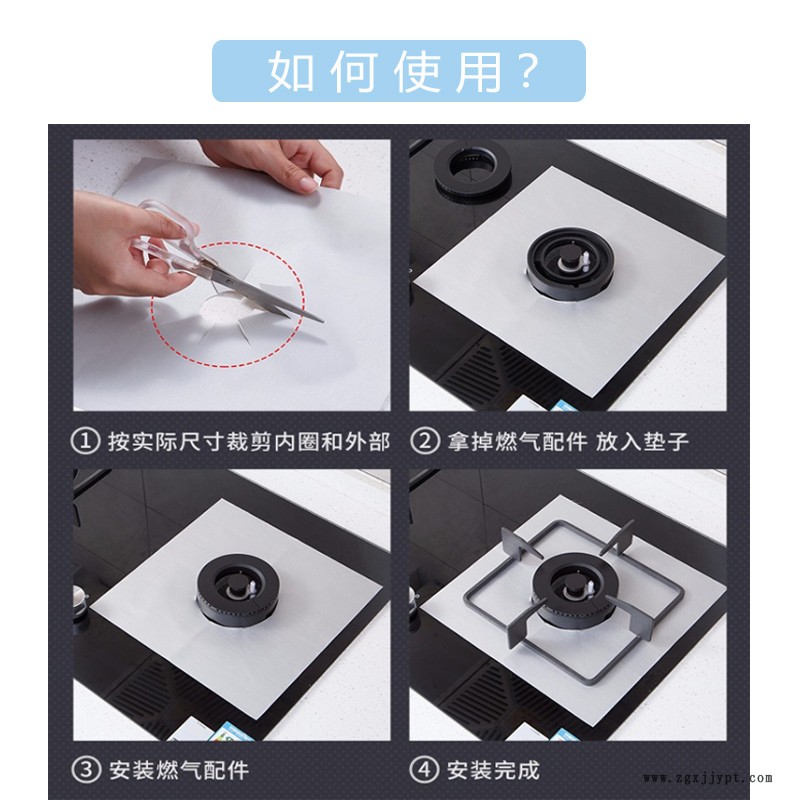 如何使用?

① 按实际尺寸裁剪内圈和外部

② 拿掉燃气配件 放入垫子

③ 安装燃气配件

④ 安装完成

www.zgxjjypt.com