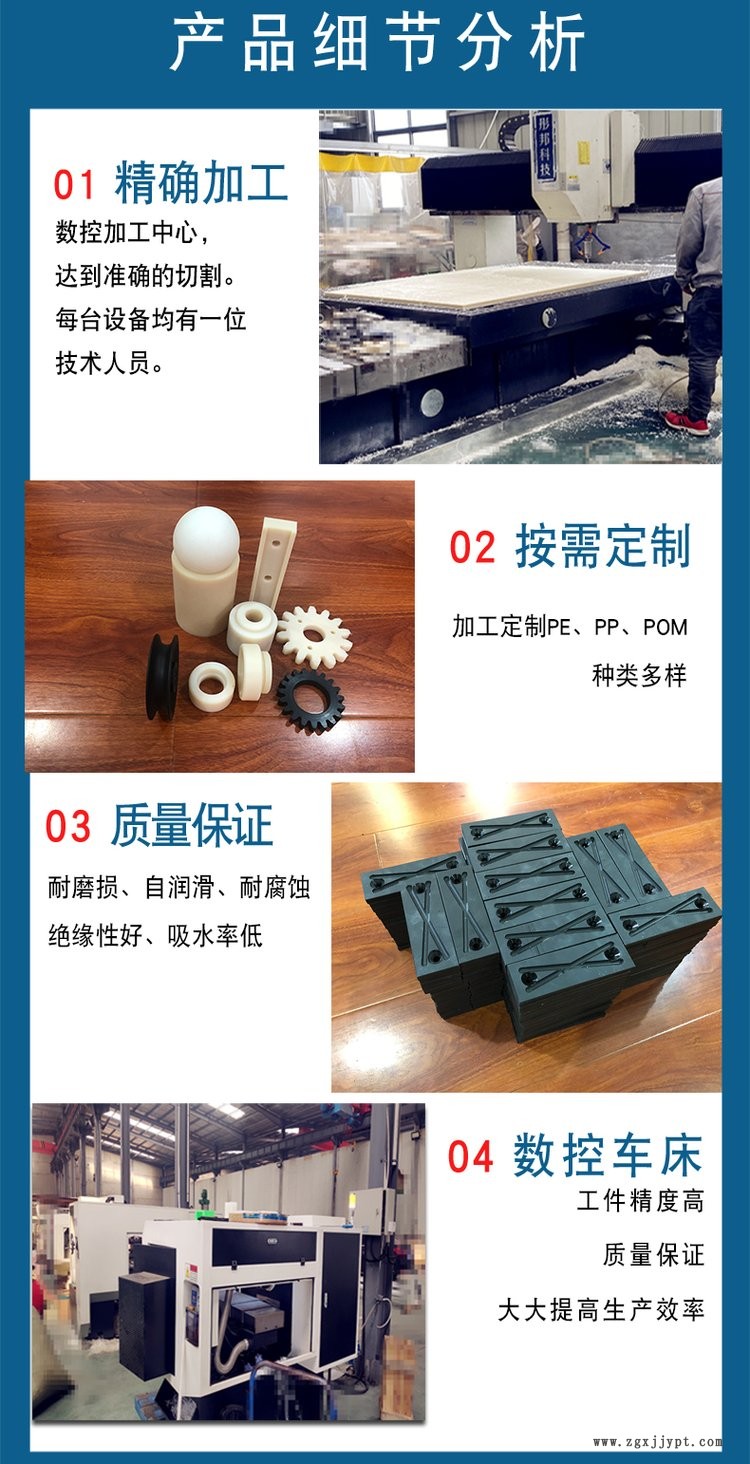 产品细节分析

01 精确加工
数控加工中心，
达到准确的切割。
每台设备均有一位
技术人员。

彤邦科技

02 按需定制
加工定制PE、PP、POM
种类多样

03 质量保证
耐磨损、自润滑、耐腐蚀
绝缘性好、吸水率低

04 数控车床
工件精度高
质量保证
大大提高生产效率

www.zgxjjypt.com