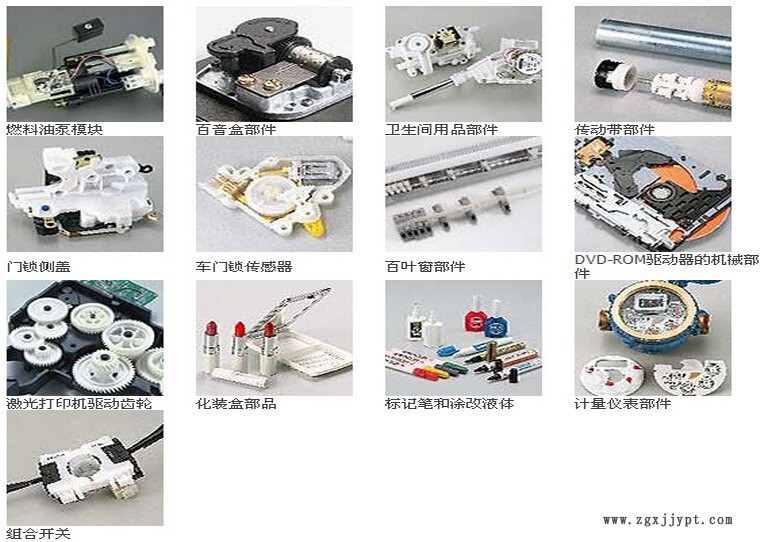 燃料油泵模块

百音盒部件

卫生间用品部件

传动带部件

门锁侧盖

车门锁传感器

百叶窗部件

DVD-ROM驱动器的机械部件

激光打印机驱动齿轮

化装盒部品

标记笔和涂改液体

计量仪表部件

组合开关

www.zgxjjypt.com