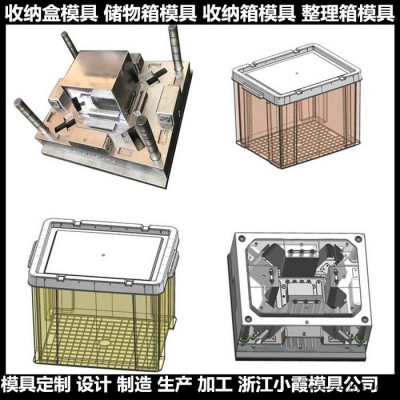 收纳盒模具 储物箱模具 收纳箱模具 整理箱模具

模具定制 设计 制造 生产 加工 浙江小霞模具公司