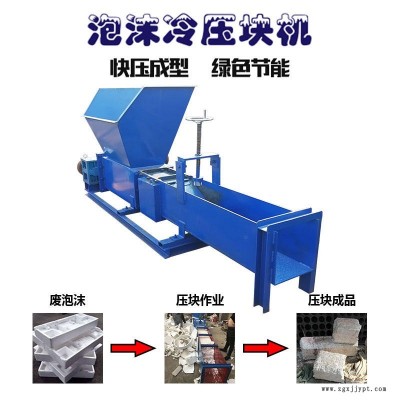 泡沫冷压块机

快压成型　绿色节能

废泡沫

压块作业

压块成品

www.zgxjjypt.com