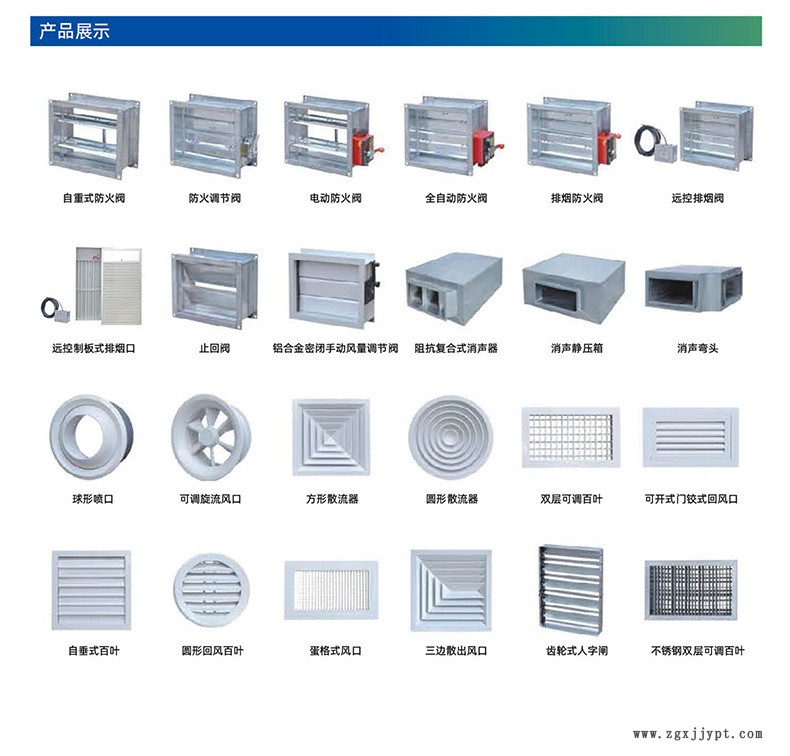 产品展示

自重式防火阀
防火调节阀
电动防火阀
全自动防火阀
排烟防火阀
远控排烟阀

远控制板式排烟口
止回阀
铝合金密闭手动风量调节阀
阻抗复合式消声器
消声静压箱
消声弯头

球形喷口
可调旋流风口
方形散流器
圆形散流器
双层可调百叶
可开式门铰式回风口

自垂式百叶
圆形回风百叶
蛋格式风口
三边散出风口
齿轮式人字闸
不锈钢双层可调百叶

www.zgxjjypt.com