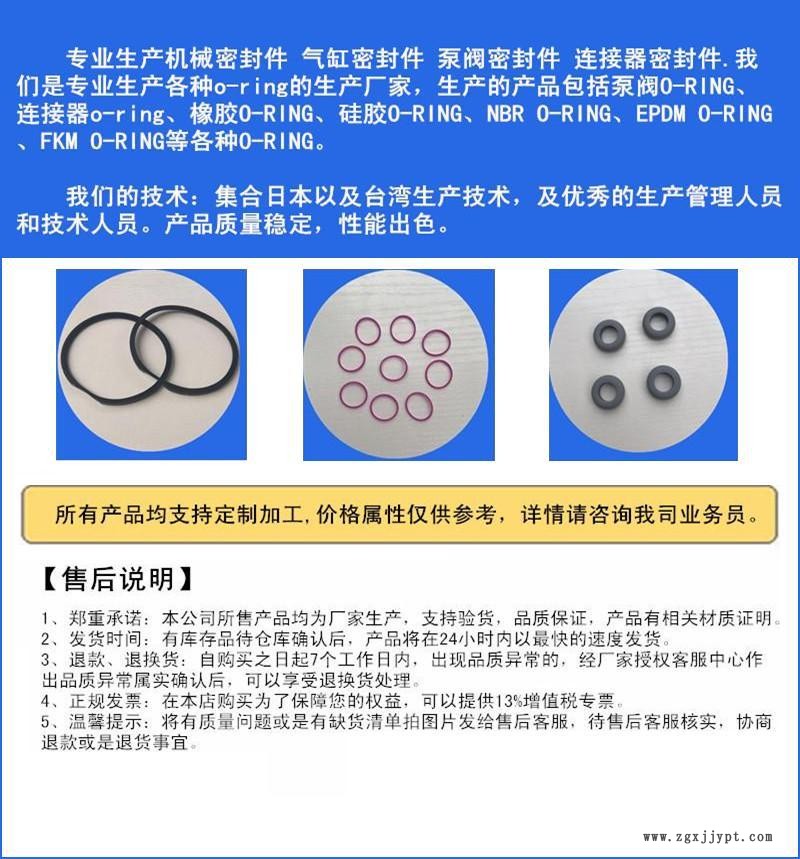 专业生产机械密封件 气缸密封件 泵阀密封件 连接器密封件.我们是专业生产各种o-ring的生产厂家，生产的产品包括泵阀O-RING、连接器o-ring、橡胶O-RING、硅胶O-RING、NBR O-RING、EPDM O-RING、FKM O-RING等各种O-RING。

我们的技术：集合日本以及台湾生产技术，及优秀的生产管理人员和技术人员。产品质量稳定，性能出色。

所有产品均支持定制加工，价格属性仅供参考，详情请咨询我司业务员。

【售后说明】

1、郑重承诺：本公司所售产品均为厂家生产，支持验货，品质保证，产品有相关材质证明。
2、发货时间：有库存品待仓库确认后，产品将在24小时内以最快的速度发货。
3、退款、退换货：自购买之日起7个工作日内，出现品质异常的，经厂家授权客服中心作出品质异常属实确认后，可以享受退换货处理。
4、正规发票：在本店购买为了保障您的权益，可以提供13%增值税专票。
5、温馨提示：将有质量问题或是有缺货清单拍图片发给售后客服，待售后客服核实，协商退款或是退货事宜。

www.zgxjjypt.com