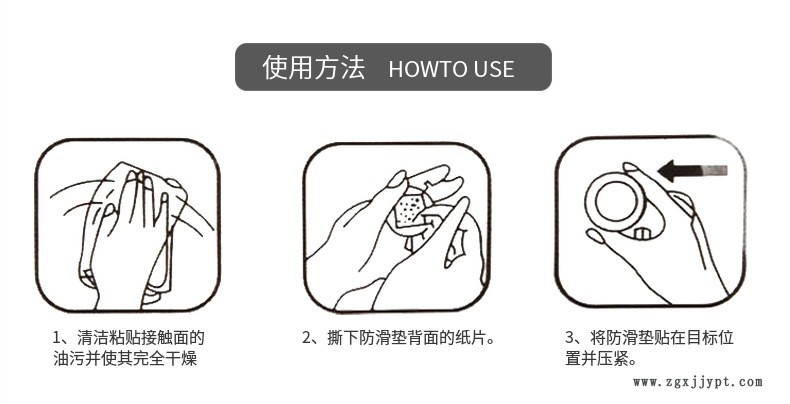 使用方法 HOWTO USE

1、清洁粘贴接触面的油污并使其完全干燥

2、撕下防滑垫背面的纸片。

3、将防滑垫贴在目标位置并压紧。

www.zgxjjypt.com