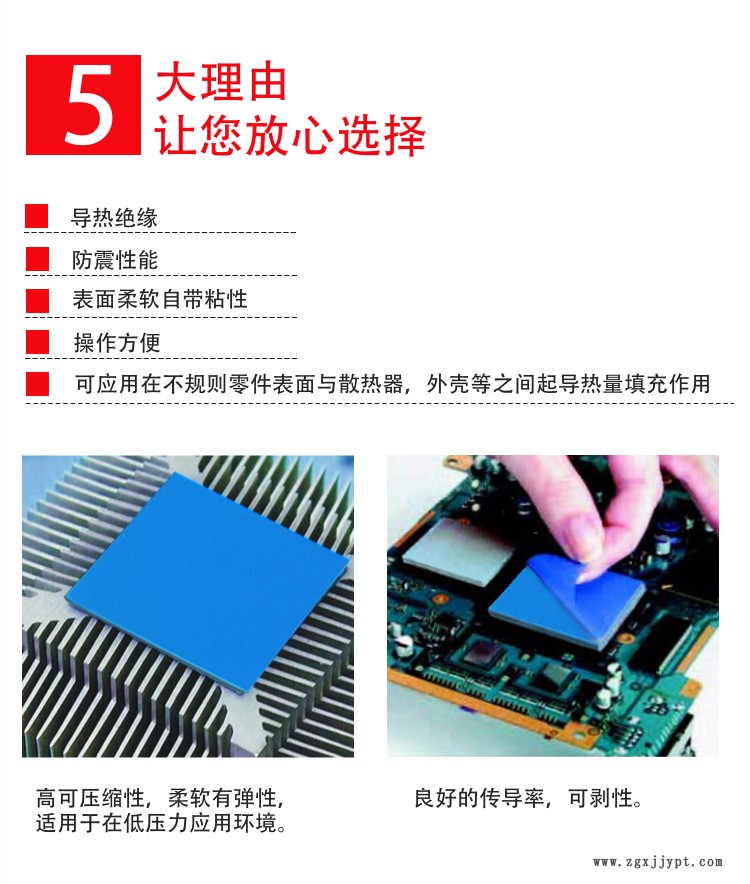 5 大理由
让您放心选择

导热绝缘

防震性能

表面柔软自带粘性

操作方便

可应用在不规则零件表面与散热器，外壳等之间起导热量填充作用

高可压缩性，柔软有弹性，适用于在低压力应用环境。

良好的传导率，可剥性。

www.zgxjjypt.com