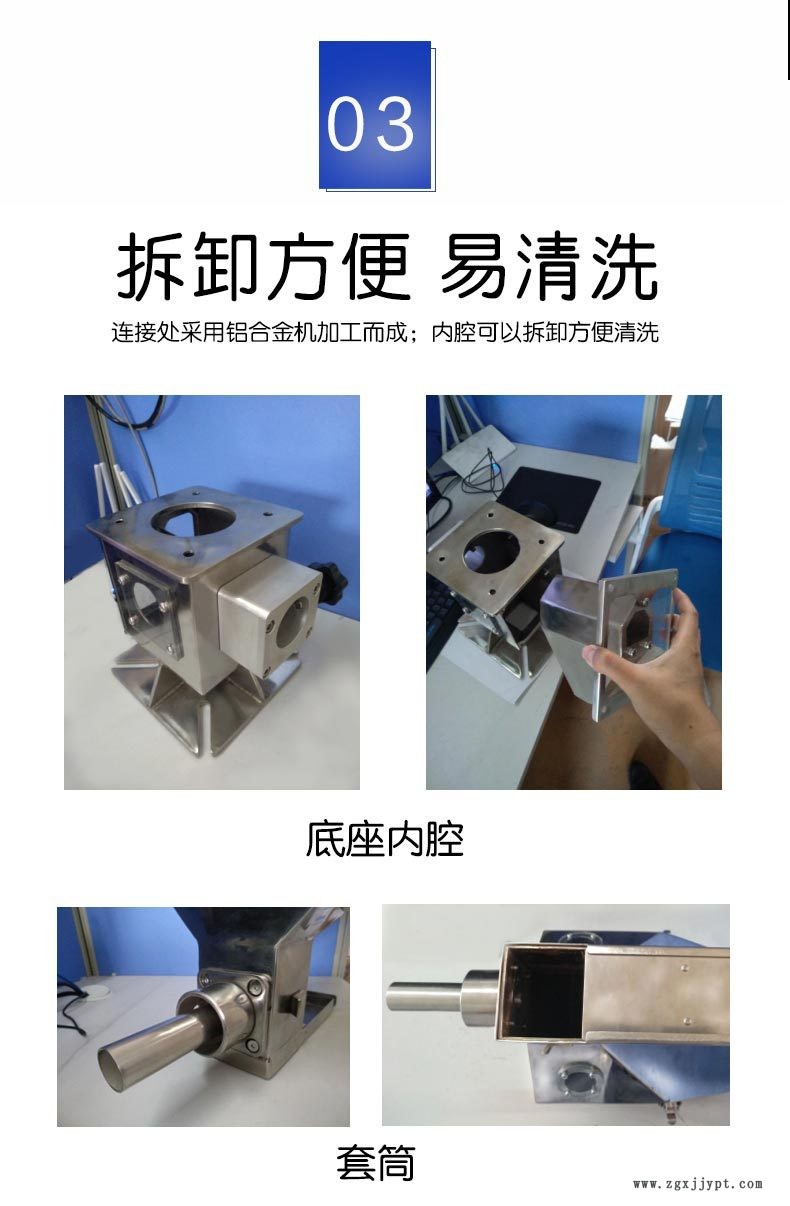 03

拆卸方便 易清洗

连接处采用铝合金机加工而成；内腔可以拆卸方便清洗

底座内腔

套筒

www.zgxjjypt.com