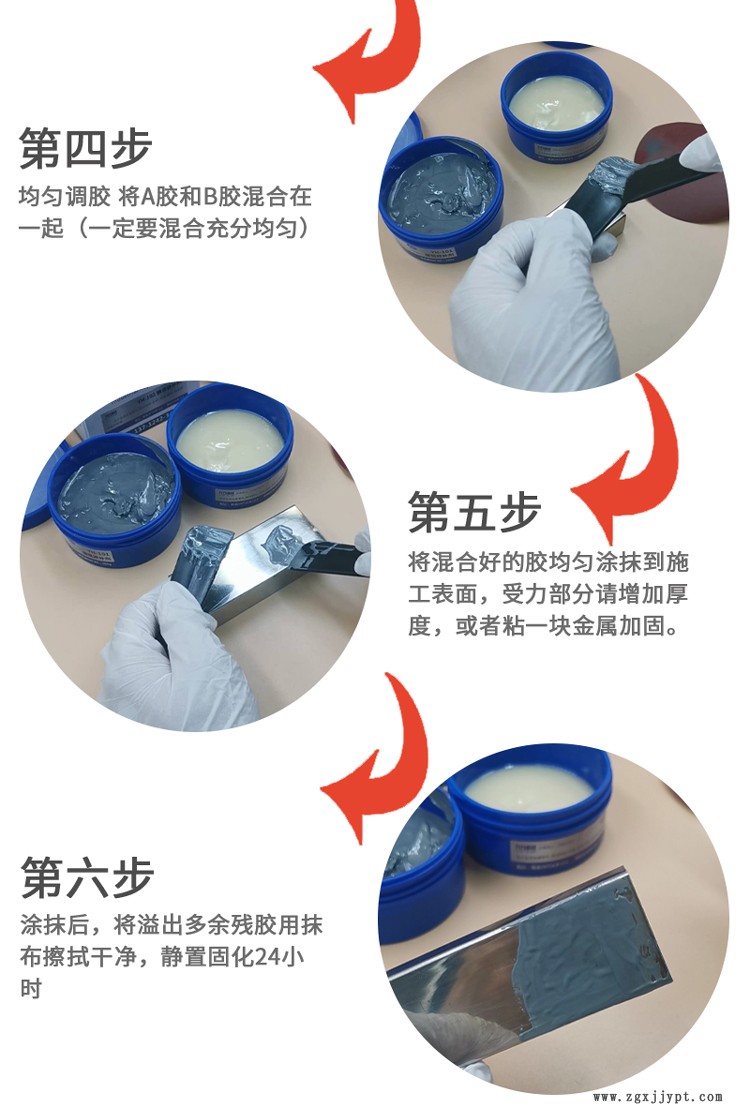 第四步

均匀调胶 将A胶和B胶混合在一起（一定要混合充分均匀）

第五步

将混合好的胶均匀涂抹到施工表面，受力部分请增加厚度，或者粘一块金属加固。

第六步

涂抹后，将溢出多余残胶用抹布擦拭干净，静置固化24小时

www.zgxjjypt.com