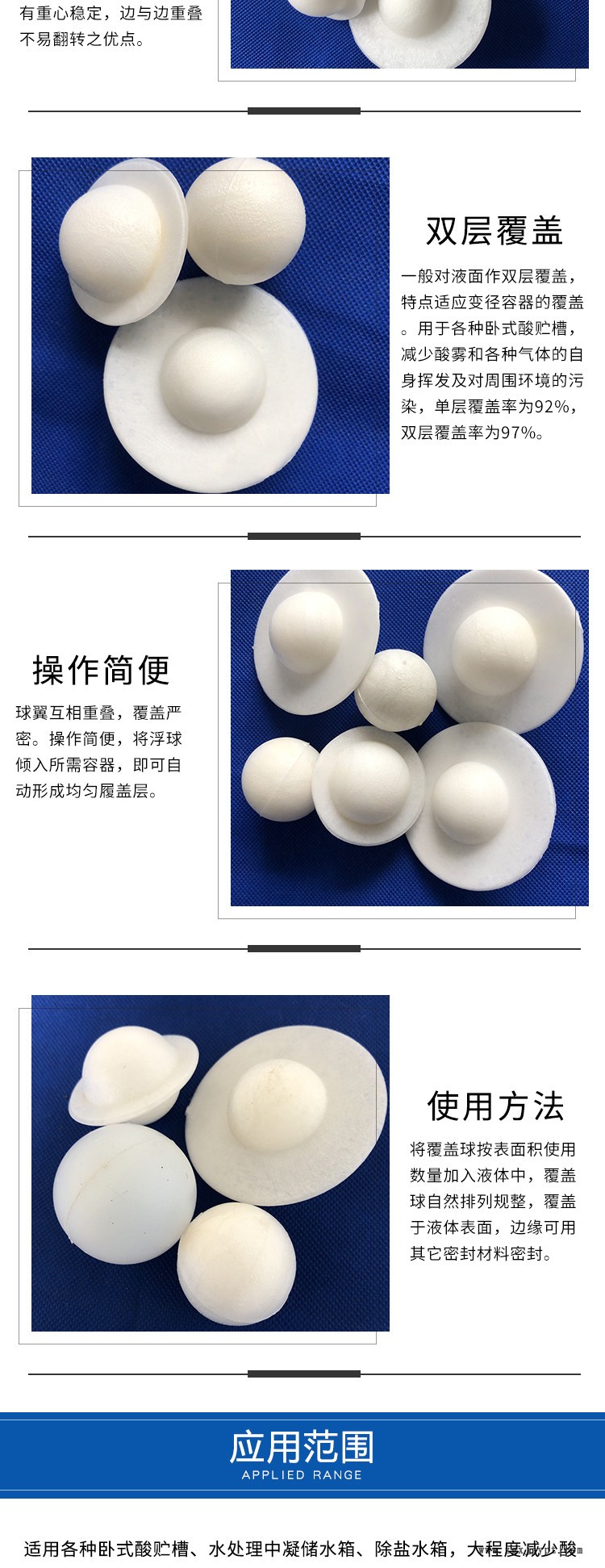 有重心稳定，边与边重叠不易翻转之优点。

双层覆盖

一般对液面作双层覆盖，特点适应变径容器的覆盖。用于各种卧式酸贮槽，减少酸雾和各种气体的自身挥发及对周围环境的污染，单层覆盖率为92%，双层覆盖率为97%。

操作简便

球翼互相重叠，覆盖严密。操作简便，将浮球倾入所需容器，即可自动形成均匀履盖层。

使用方法

将覆盖球按表面积使用数量加入液体中，覆盖球自然排列规整，覆盖于液体表面，边缘可用其它密封材料密封。

应用范围
APPLIED RANGE

适用各种卧式酸贮槽、水处理中凝储水箱、除盐水箱，大程度减少酸