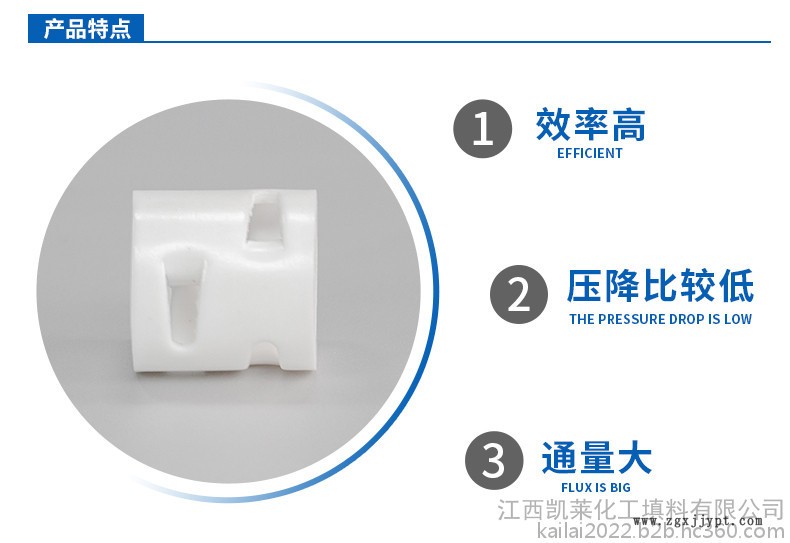 产品特点

1 效率高
EFFICIENT

2 压降比较低
THE PRESSURE DROP IS LOW

3 通量大
FLUX IS BIG

江西凯莱化工填料有限公司
kailai2022.b2b.hc360.com
www.zgxjjypt.com