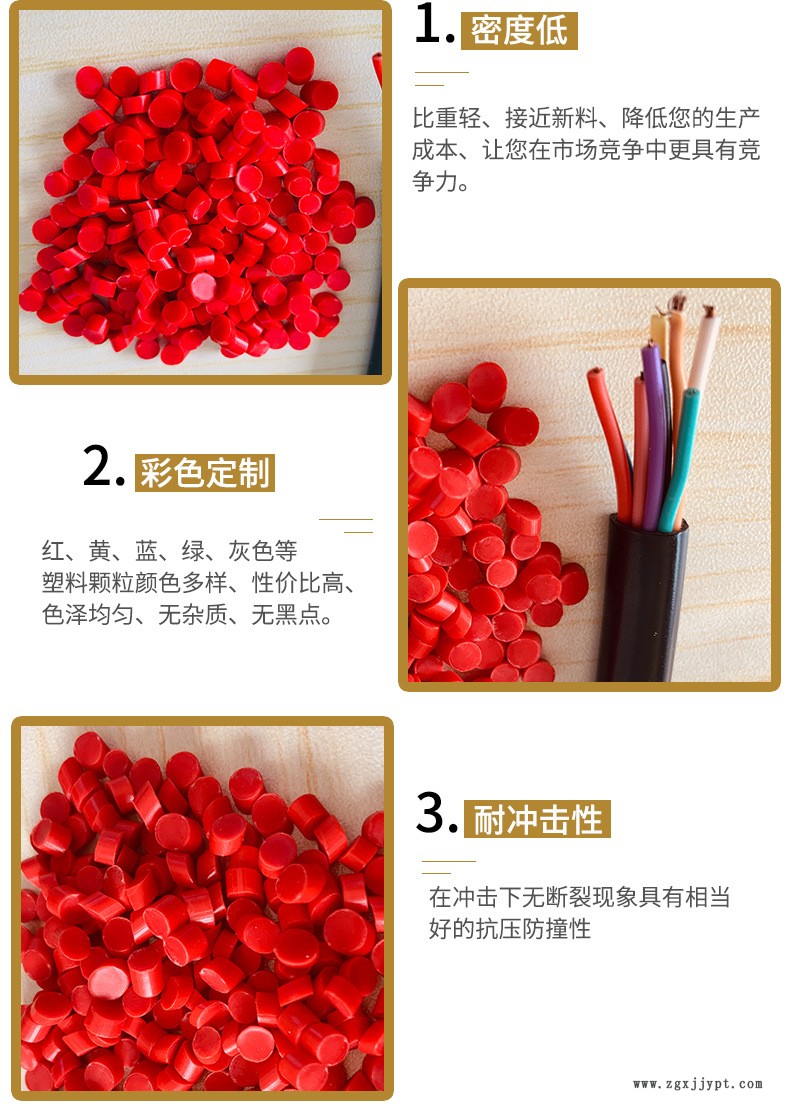 1. 密度低

比重轻、接近新料、降低您的生产成本、让您在市场竞争中更具有竞争力。

2. 彩色定制

红、黄、蓝、绿、灰色等
塑料颗粒颜色多样、性价比高、色泽均匀、无杂质、无黑点。

3. 耐冲击性

在冲击下无断裂现象具有相当好的抗压防撞性

www.zgxjjypt.com