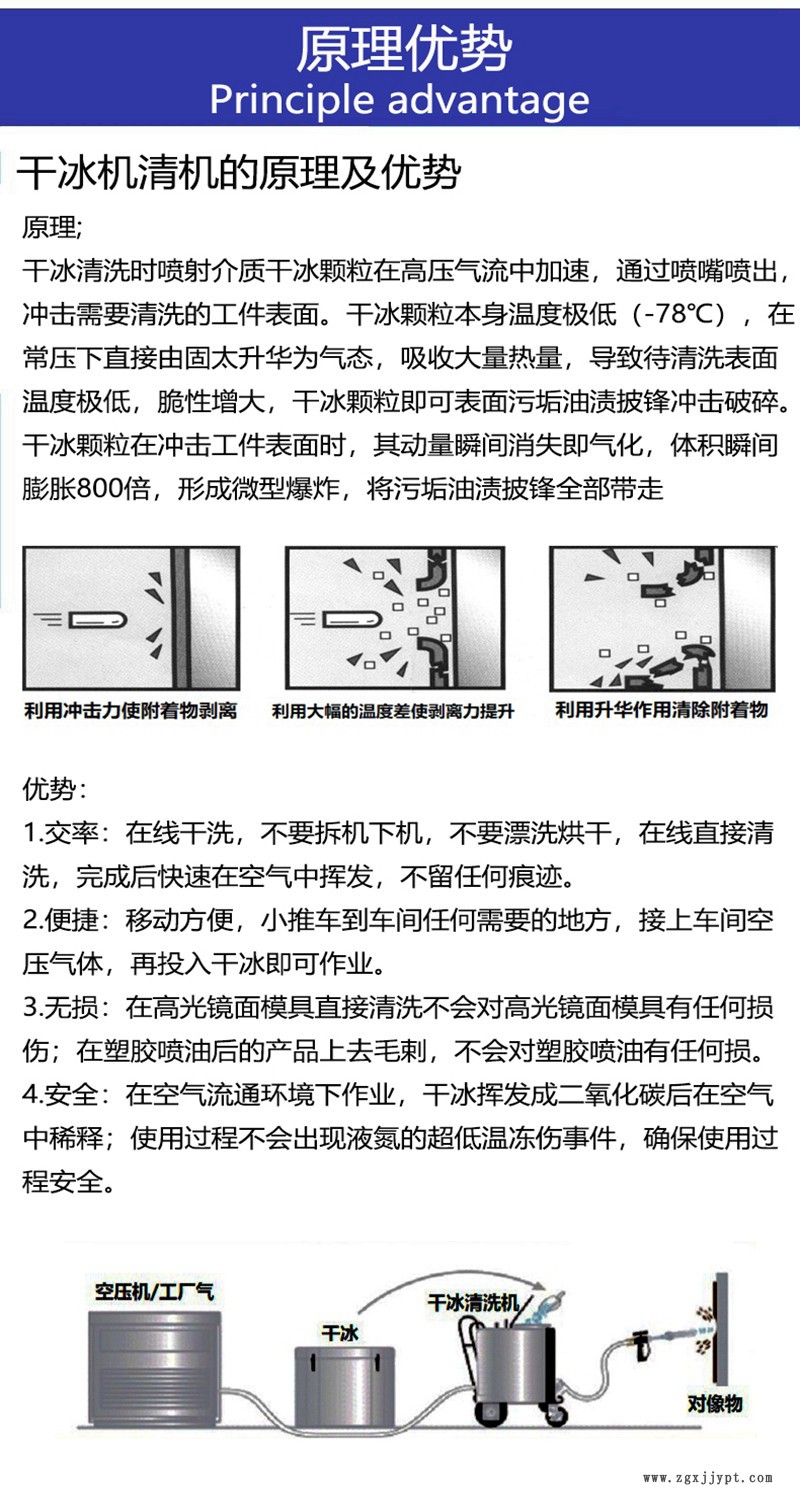 原理优势
Principle advantage

干冰机清机的原理及优势

原理;
干冰清洗时喷射介质干冰颗粒在高压气流中加速，通过喷嘴喷出，冲击需要清洗的工件表面。干冰颗粒本身温度极低（-78℃），在常压下直接由固太升华为气态，吸收大量热量，导致待清洗表面温度极低，脆性增大，干冰颗粒即可表面污垢油渍披锋冲击破碎。干冰颗粒在冲击工件表面时，其动量瞬间消失即气化，体积瞬间膨胀800倍，形成微型爆炸，将污垢油渍披锋全部带走

利用冲击力使附着物剥离
利用大幅的温度差使剥离力提升
利用升华作用清除附着物

优势：
1.交率：在线干洗，不要拆机下机，不要漂洗烘干，在线直接清洗，完成后快速在空气中挥发，不留任何痕迹。
2.便捷：移动方便，小推车到车间任何需要的地方，接上车间空压气体，再投入干冰即可作业。
3.无损：在高光镜面模具直接清洗不会对高光镜面模具有任何损伤；在塑胶喷油后的产品上去毛刺，不会对塑胶喷油有任何损。
4.安全：在空气流通环境下作业，干冰挥发成二氧化碳后在空气中稀释；使用过程不会出现液氮的超低温冻伤事件，确保使用过程安全。

空压机/工厂气
干冰
干冰清洗机
对像物

www.zgxjjypt.com