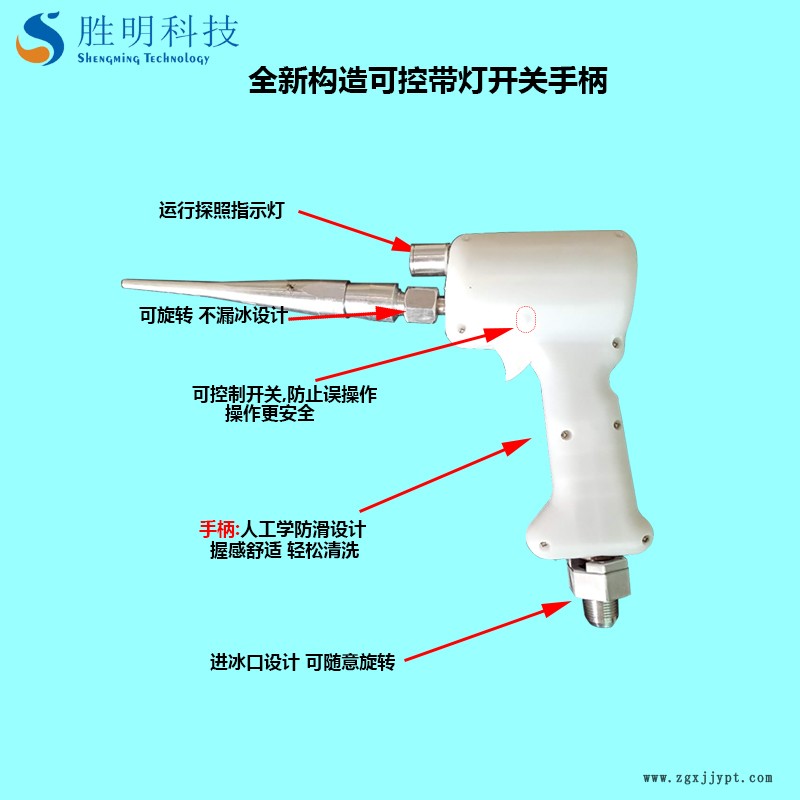 胜明科技
Shengming Technology

全新构造可控带灯开关手柄

运行探照指示灯

可旋转 不漏冰设计

可控制开关,防止误操作
操作更安全

手柄:人工学防滑设计
握感舒适 轻松清洗

进冰口设计 可随意旋转

www.zgxjjypt.com