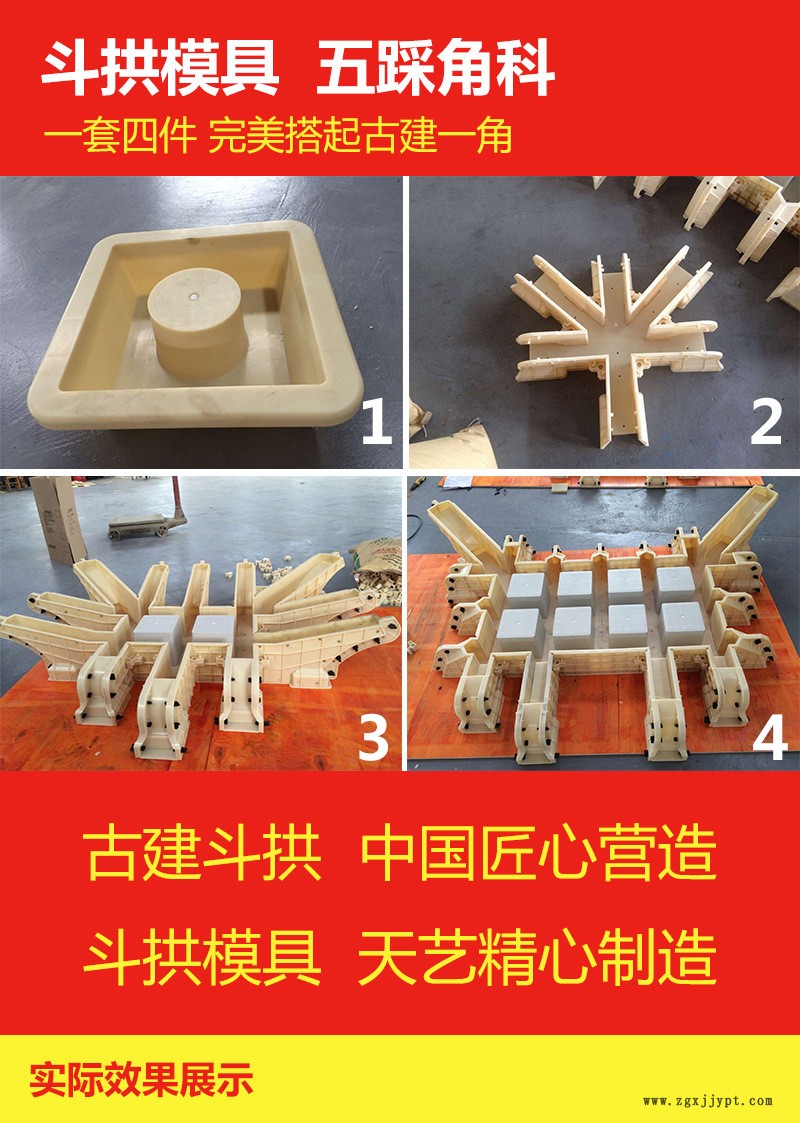 斗拱模具 五踩角科

一套四件 完美搭起古建一角

1

2

3

4

古建斗拱 中国匠心营造

斗拱模具 天艺精心制造

实际效果展示

www.zgxjjypt.com