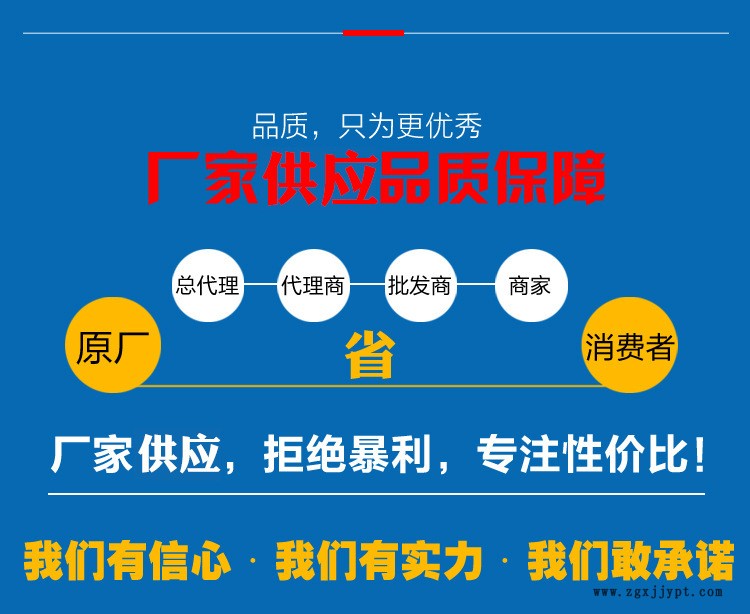 品质，只为更优秀

厂家供应品质保障

总代理 代理商 批发商 商家

原厂

省

消费者

厂家供应，拒绝暴利，专注性价比！

我们有信心 · 我们有实力 · 我们敢承诺

www.zgxjjypt.com