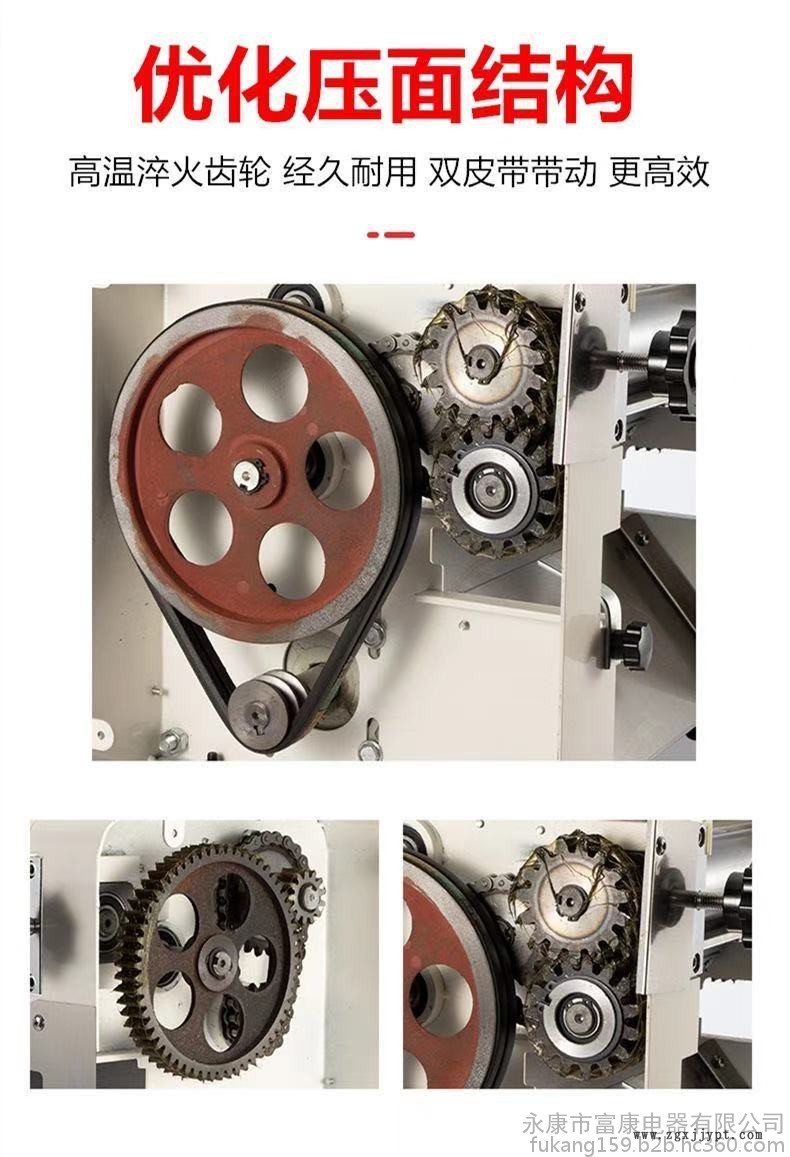 优化压面结构

高温淬火齿轮 经久耐用 双皮带带动 更高效

永康市富康电器有限公司
fukang159.b2b.hc360.com
www.zgxjjypt.com