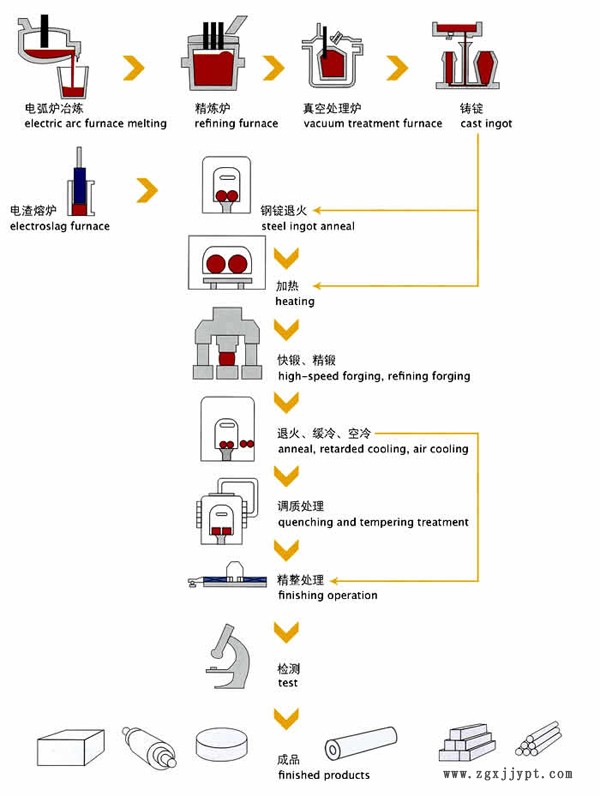 电弧炉冶炼
electric arc furnace melting

精炼炉
refining furnace

真空处理炉
vacuum treatment furnace

铸锭
cast ingot

电渣熔炉
electroslag furnace

钢锭退火
steel ingot anneal

加热
heating

快锻、精锻
high-speed forging, refining forging

退火、缓冷、空冷
anneal, retarded cooling, air cooling

调质处理
quenching and tempering treatment

精整处理
finishing operation

检测
test

成品
finished products

www.zgxjjypt.com