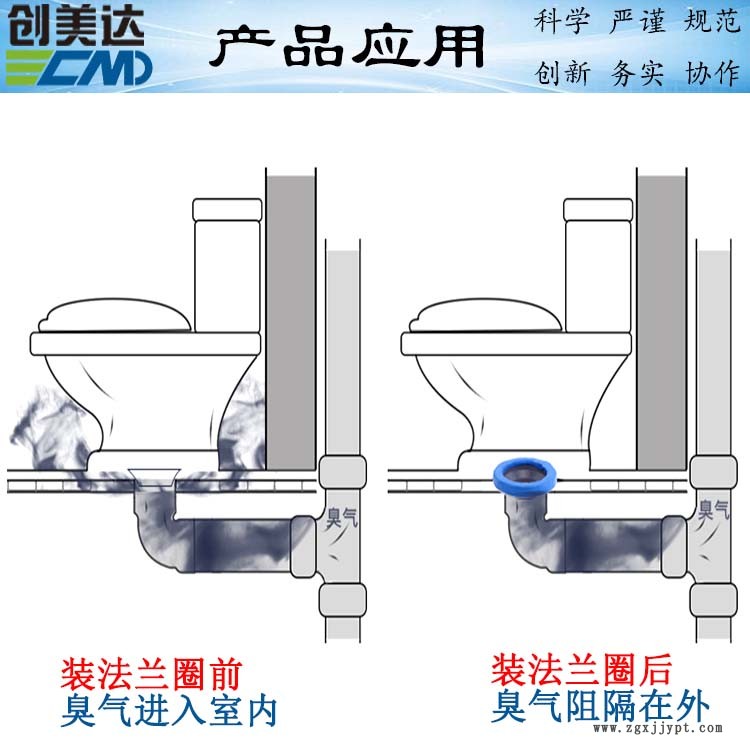 创美达
CMD
产品应用
科学 严谨 规范
创新 务实 协作

臭气

臭气

装法兰圈前
臭气进入室内

装法兰圈后
臭气阻隔在外

www.zgxjjypt.com