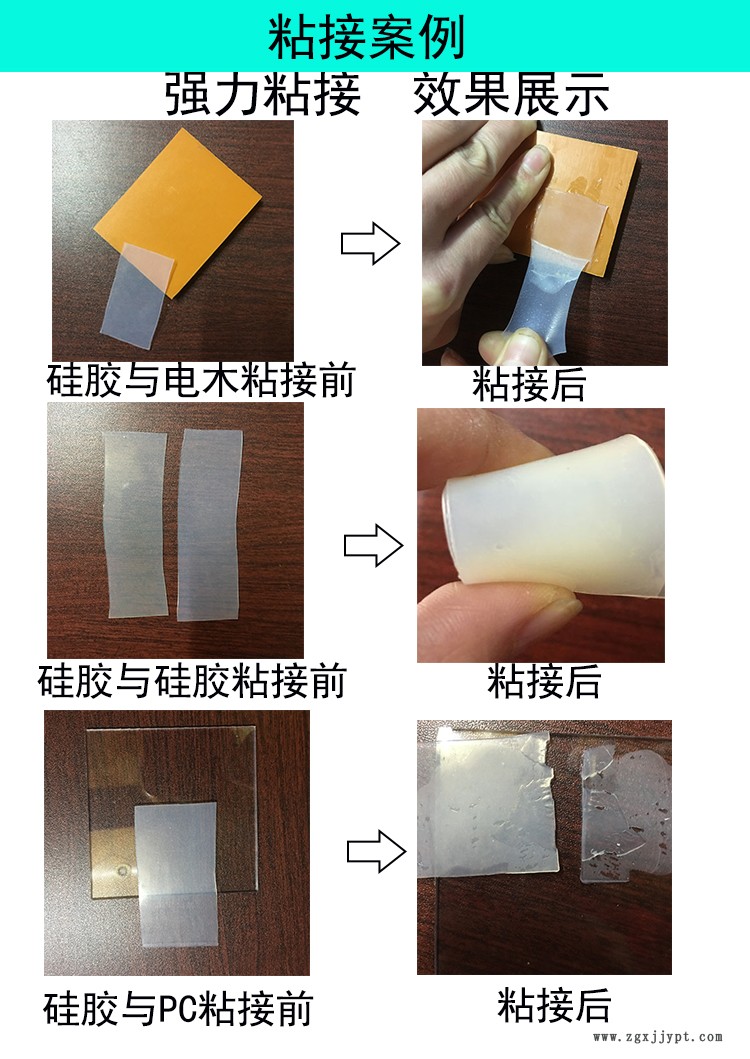 粘接案例

强力粘接　效果展示

硅胶与电木粘接前

粘接后

硅胶与硅胶粘接前

粘接后

硅胶与PC粘接前

粘接后

www.zgxjjypt.com